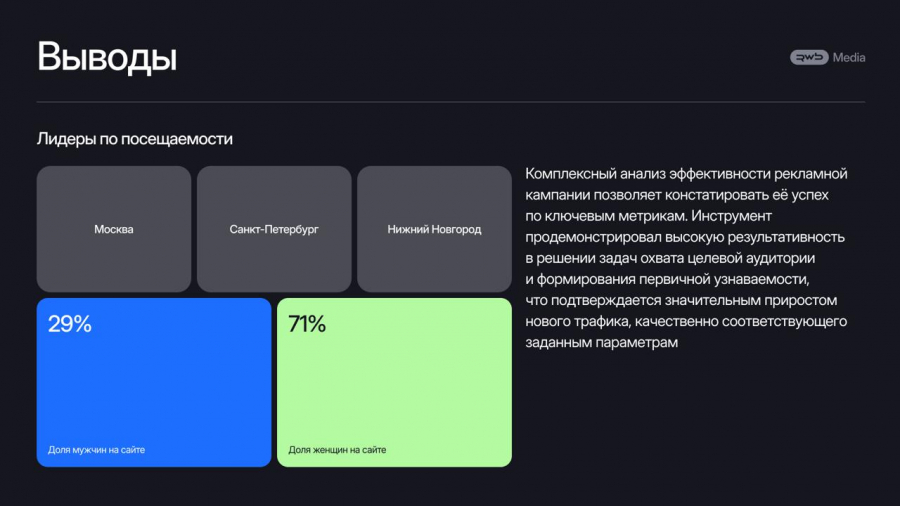 Выводы

RWB Media

Лидеры по посещаемости

Москва

Санкт-Петербург

Нижний Новгород

29%

Доля мужчин на сайте

71%

Доля женщин на сайте

Комплексный анализ эффективности рекламной кампании позволяет констатировать её успех по ключевым метрикам. Инструмент продемонстрировал высокую результативность в решении задач охвата целевой аудитории и формирования первичной узнаваемости, что подтверждается значительным приростом нового трафика, качественно соответствующего заданным параметрам