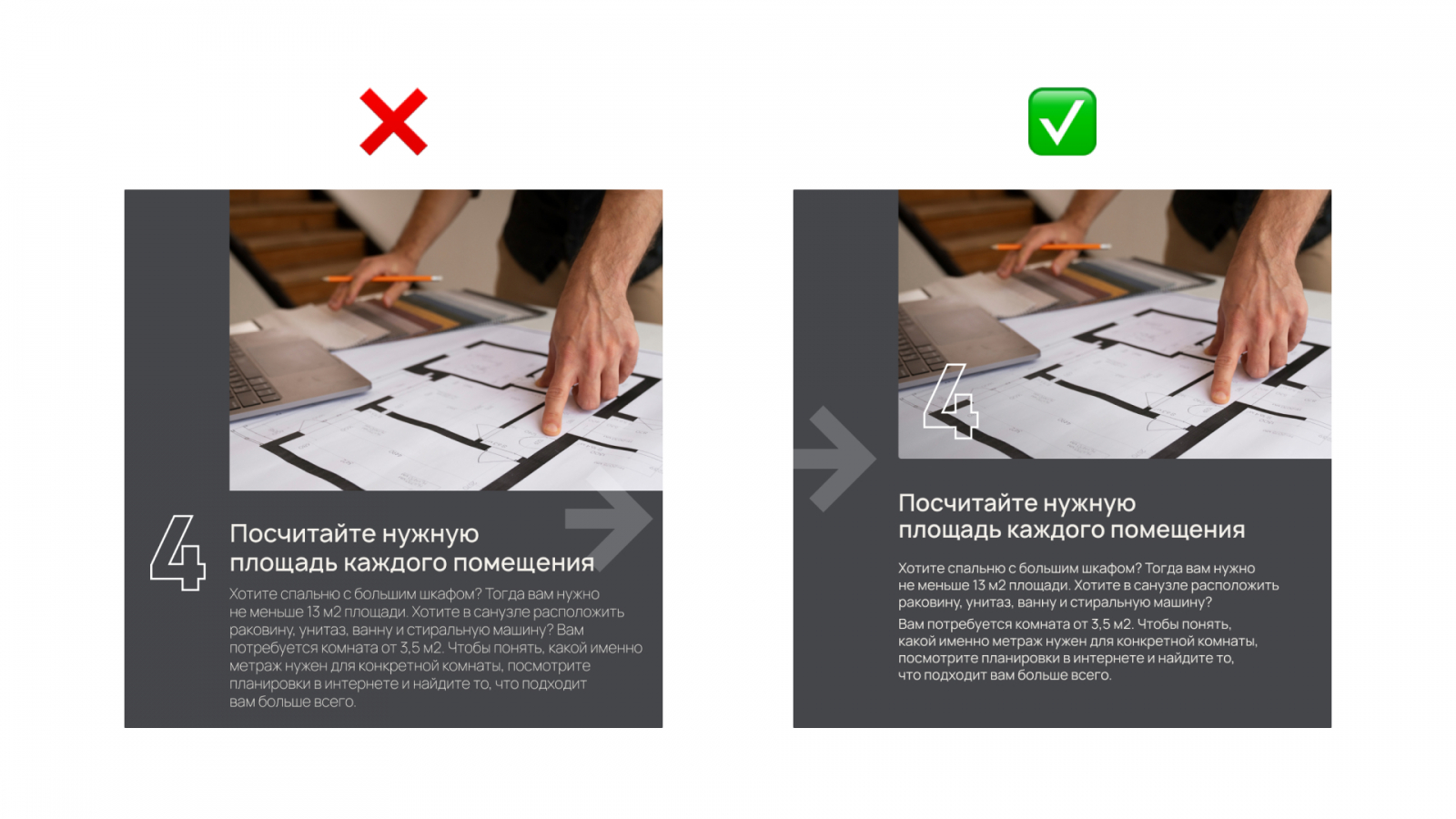 4

Посчитайте нужную площадь каждого помещения

Хотите спальню с большим шкафом? Тогда вам нужно не меньше 13 м2 площади. Хотите в санузле расположить раковину, унитаз, ванну и стиральную машину? Вам потребуется комната от 3,5 м2. Чтобы понять, какой именно метраж нужен для конкретной комнаты, посмотрите планировки в интернете и найдите то, что подходит вам больше всего.

4

Посчитайте нужную площадь каждого помещения

Хотите спальню с большим шкафом? Тогда вам нужно не меньше 13 м2 площади. Хотите в санузле расположить раковину, унитаз, ванну и стиральную машину?

Вам потребуется комната от 3,5 м2. Чтобы понять, какой именно метраж нужен для конкретной комнаты, посмотрите планировки в интернете и найдите то, что подходит вам больше всего.