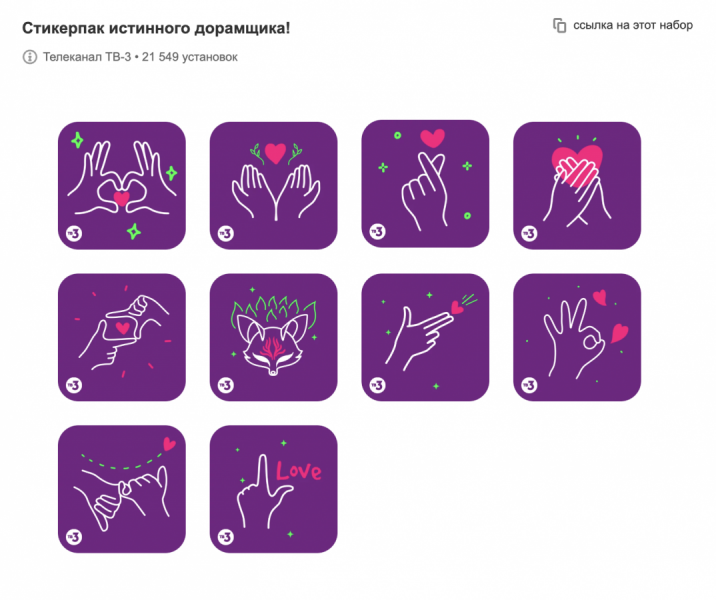 Стикерпак истинного дорамщика!

ссылка на этот набор

Телеканал ТВ-3 • 21 549 установок

тв3

тв3

тв3

тв3

тв3

тв3

тв3

тв3

тв3

Love

тв3