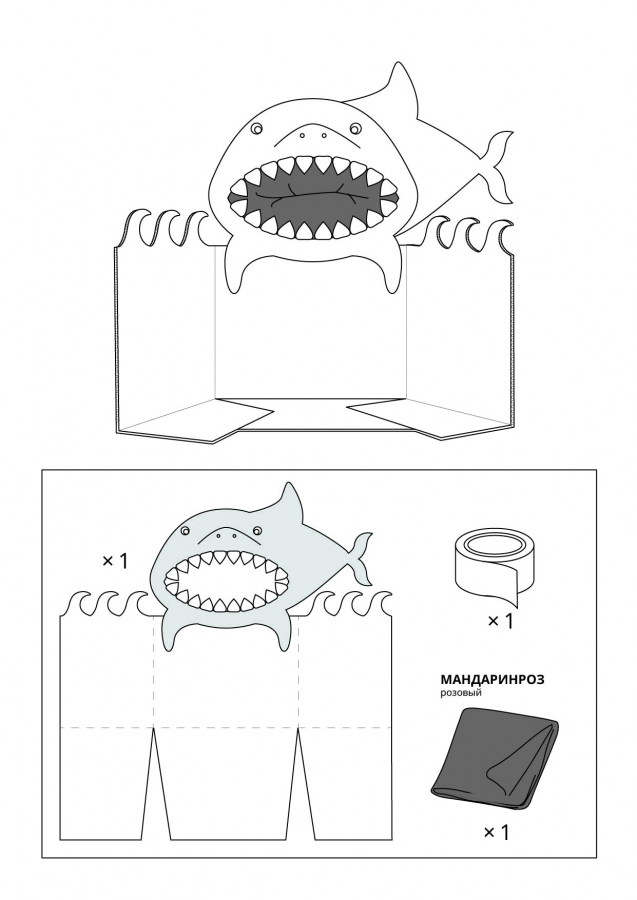 × 1

× 1

МАНДАРИНРОЗ
розовый

× 1