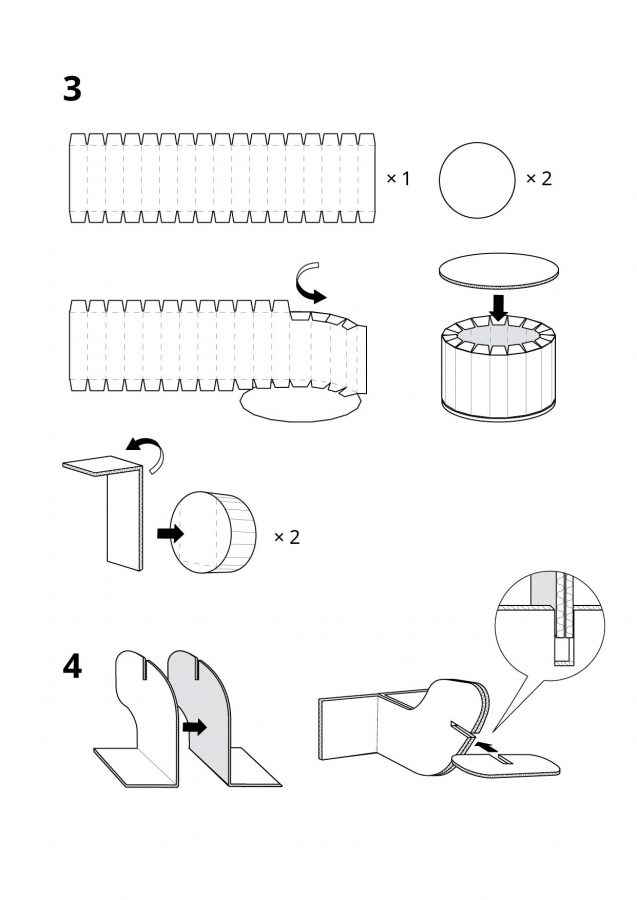 3

× 1

× 2

× 2

4