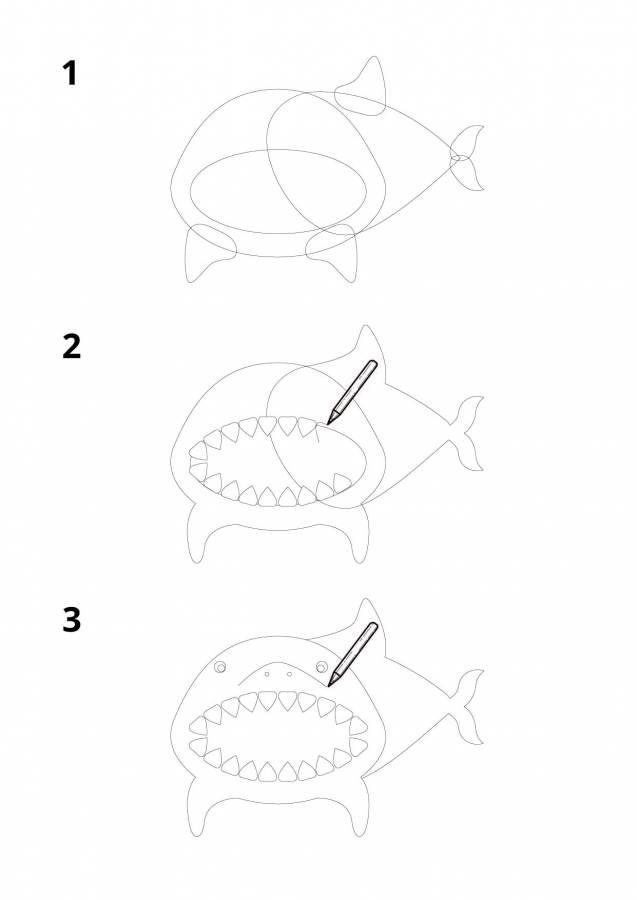 1

2

3