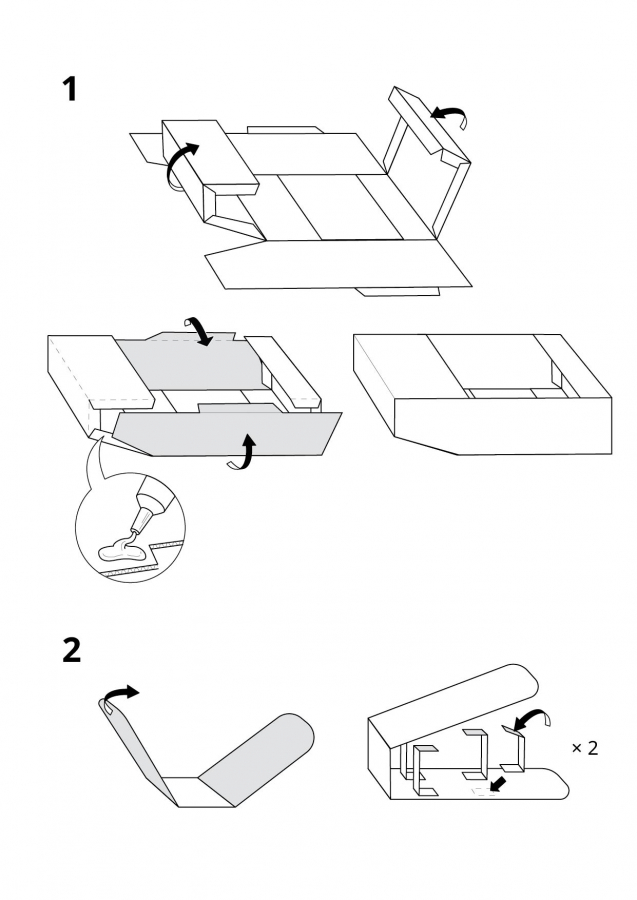 1

2

× 2