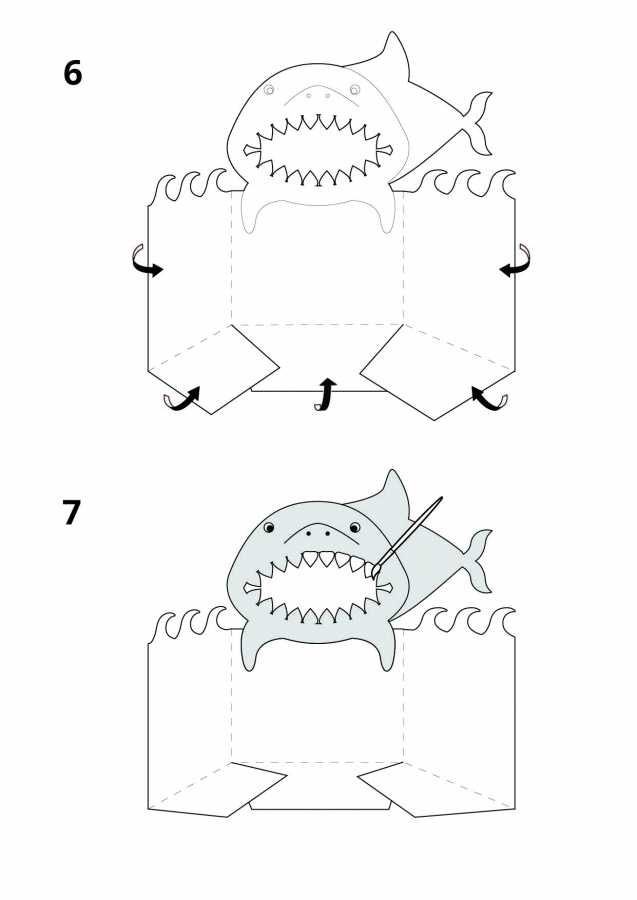 6

7