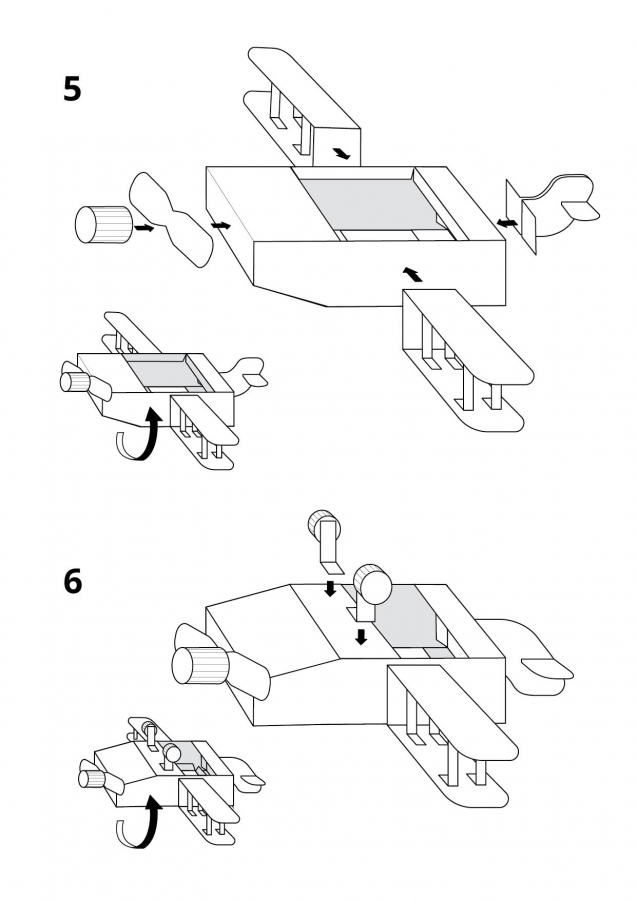 5

6