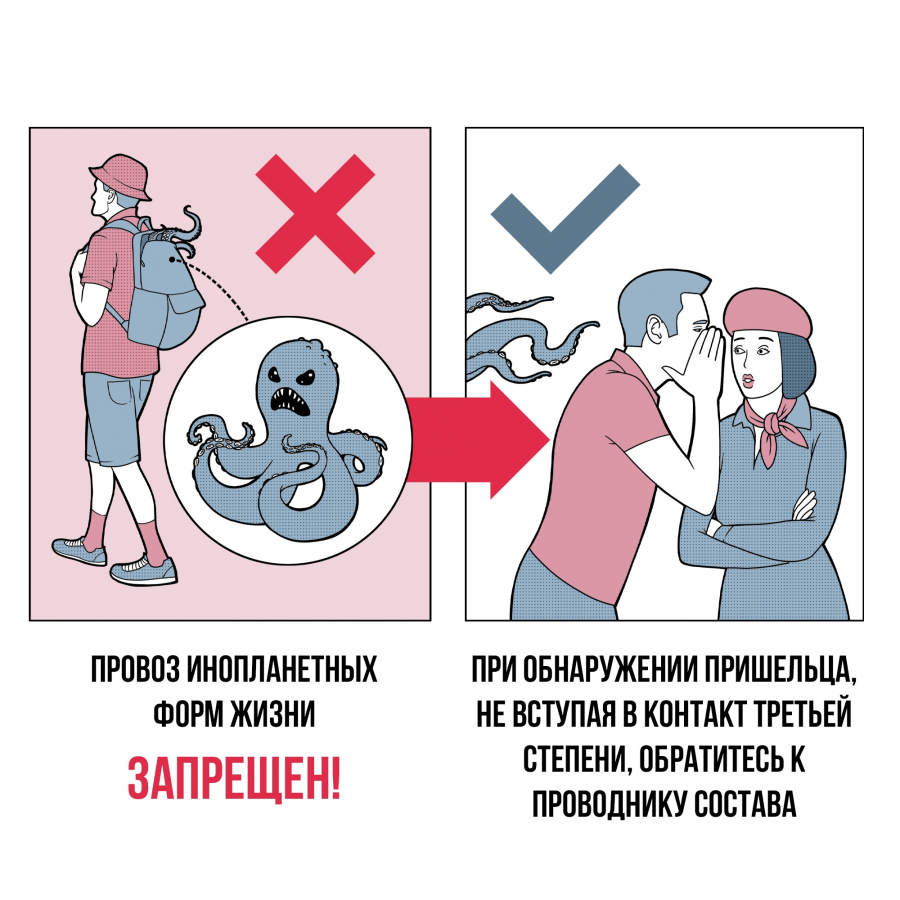 ПРОВОЗ ИНОПЛАНЕТНЫХ ФОРМ ЖИЗНИ

ЗАПРЕЩЕН!

ПРИ ОБНАРУЖЕНИИ ПРИШЕЛЬЦА, НЕ ВСТУПАЯ В КОНТАКТ ТРЕТЬЕЙ СТЕПЕНИ, ОБРАТИТЕСЬ К ПРОВОДНИКУ СОСТАВА