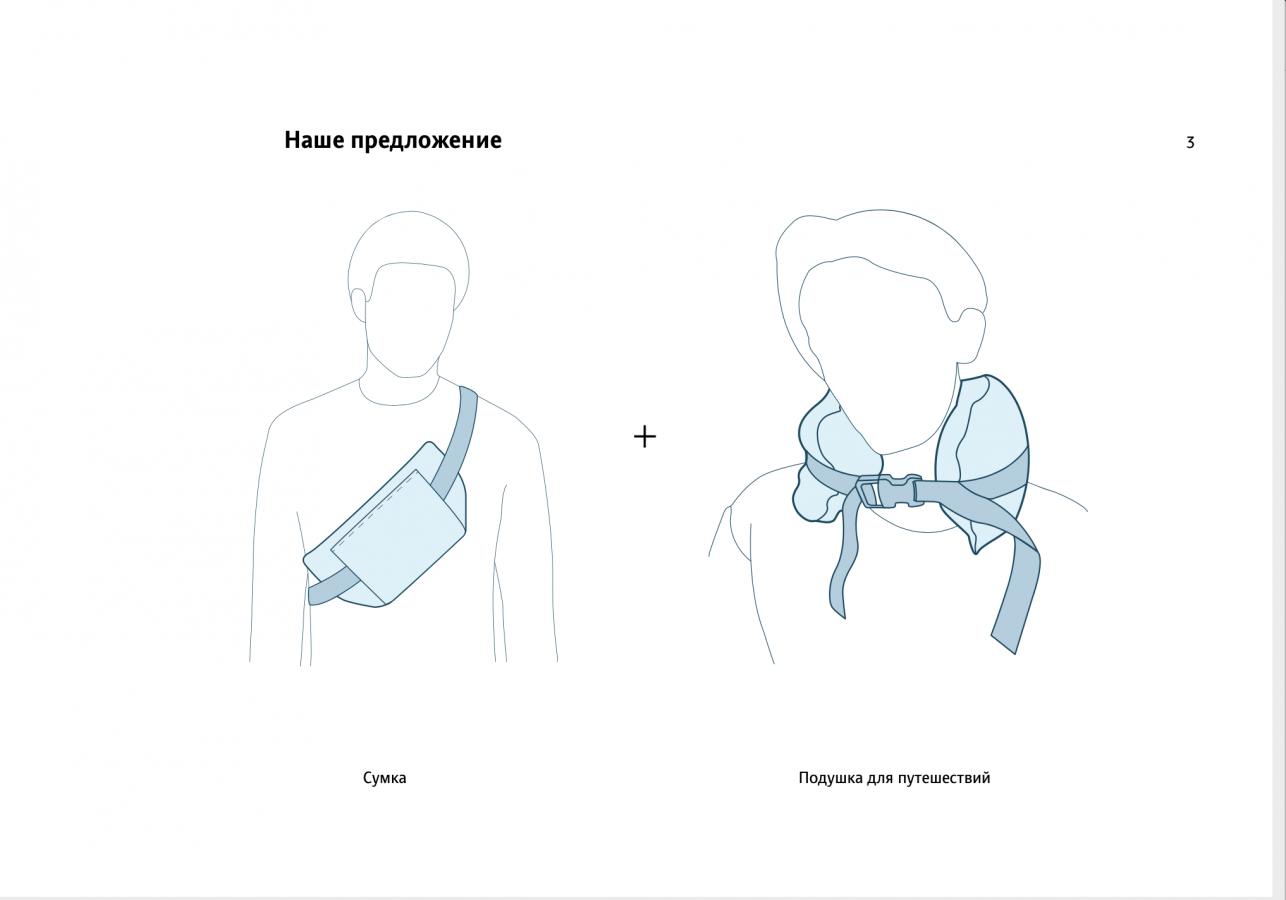 Наше предложение

3

+

Сумка

Подушка для путешествий