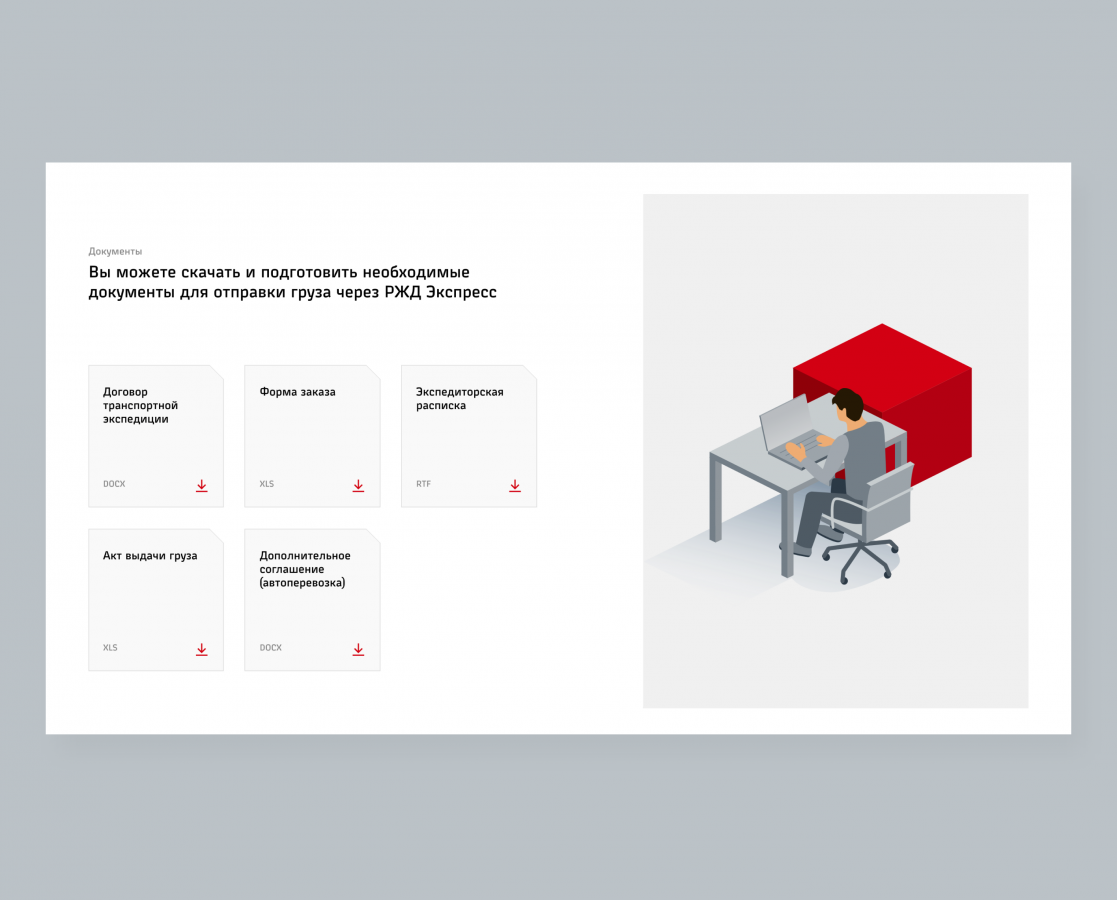 Документы

Вы можете скачать и подготовить необходимые документы для отправки груза через РЖД Экспресс

Договор транспортной экспедиции

DOCX

Форма заказа

XLS

Экспедиторская расписка

RTF

Акт выдачи груза

XLS

Дополнительное соглашение (автоперевозка)

DOCX