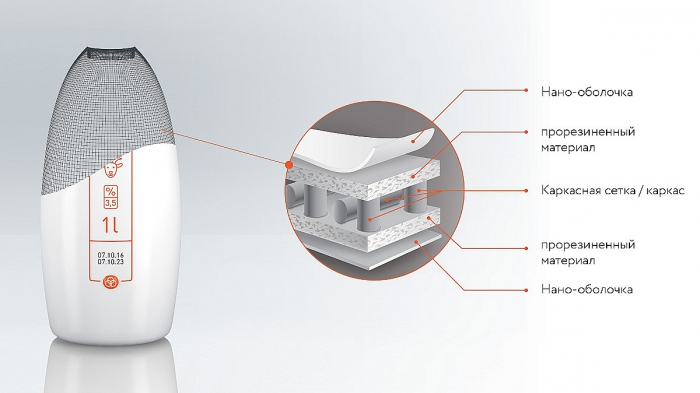 %
3,5
1l
07.10.16
07.10.23

Нано-оболочка

прорезиненный материал

Каркасная сетка / каркас

прорезиненный материал

Нано-оболочка