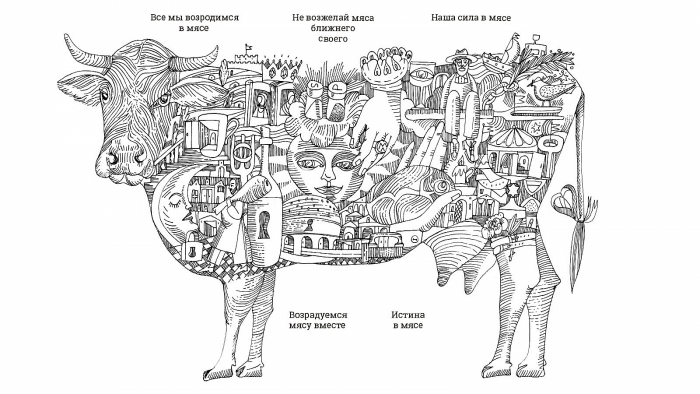 Все мы возродимся в мясе

Не возжелай мяса ближнего своего

Наша сила в мясе

Возрадуемся мясу вместе

Истина в мясе