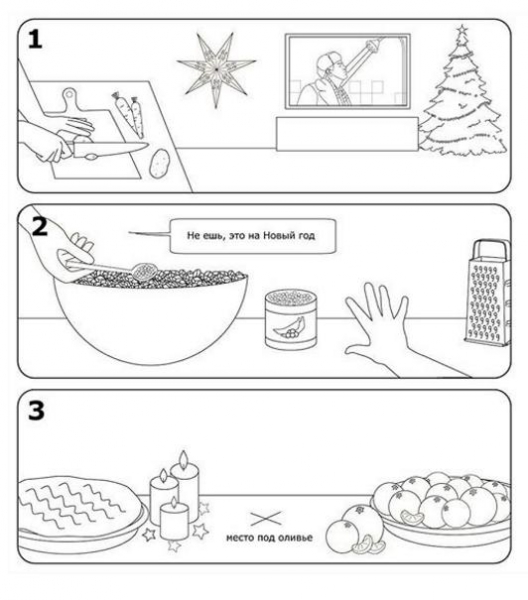 1

2

Не ешь, это на Новый год

3

место под оливье