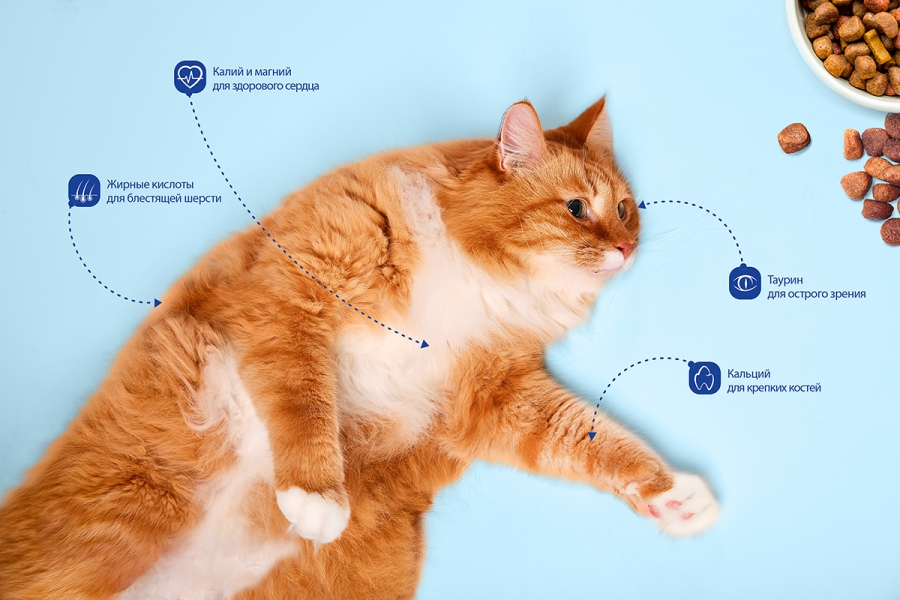 Калий и магний
для здорового сердца

Жирные кислоты
для блестящей шерсти

Таурин
для острого зрения

Кальций
для крепких костей