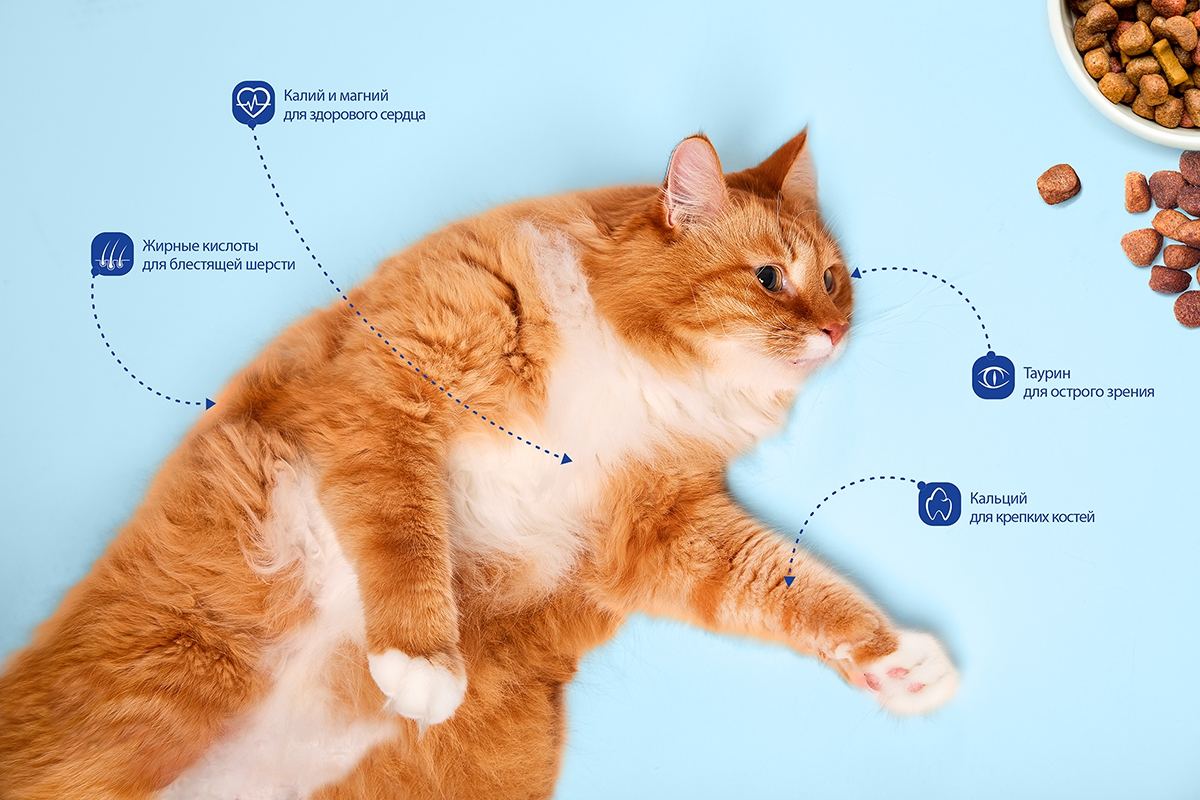 Калий и магний
для здорового сердца

Жирные кислоты
для блестящей шерсти

Таурин
для острого зрения

Кальций
для крепких костей