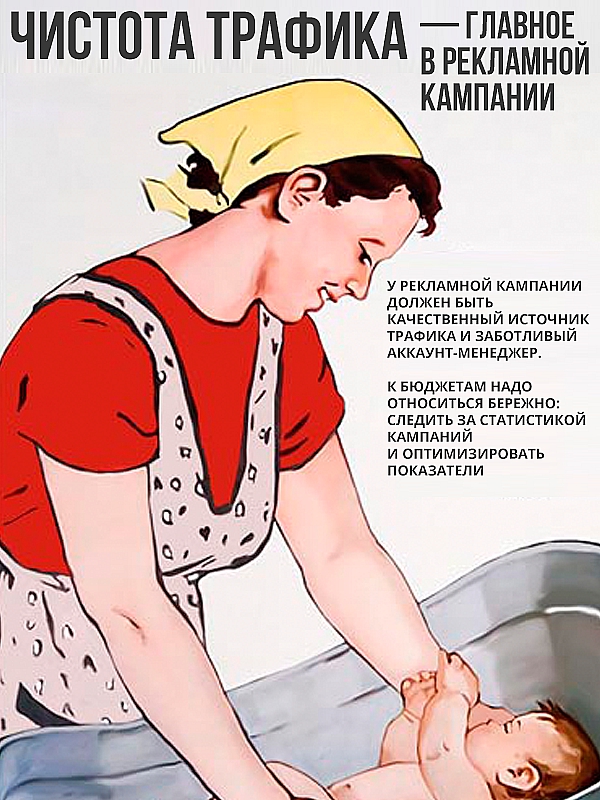 ЧИСТОТА ТРАФИКА — ГЛАВНОЕ В РЕКЛАМНОЙ КАМПАНИИ

У РЕКЛАМНОЙ КАМПАНИИ ДОЛЖЕН БЫТЬ КАЧЕСТВЕННЫЙ ИСТОЧНИК ТРАФИКА И ЗАБОТЛИВЫЙ АККАУНТ-МЕНЕДЖЕР.

К БЮДЖЕТАМ НАДО ОТНОСИТЬСЯ БЕРЕЖНО: СЛЕДИТЬ ЗА СТАТИСТИКОЙ КАМПАНИЙ И ОПТИМИЗИРОВАТЬ ПОКАЗАТЕЛИ