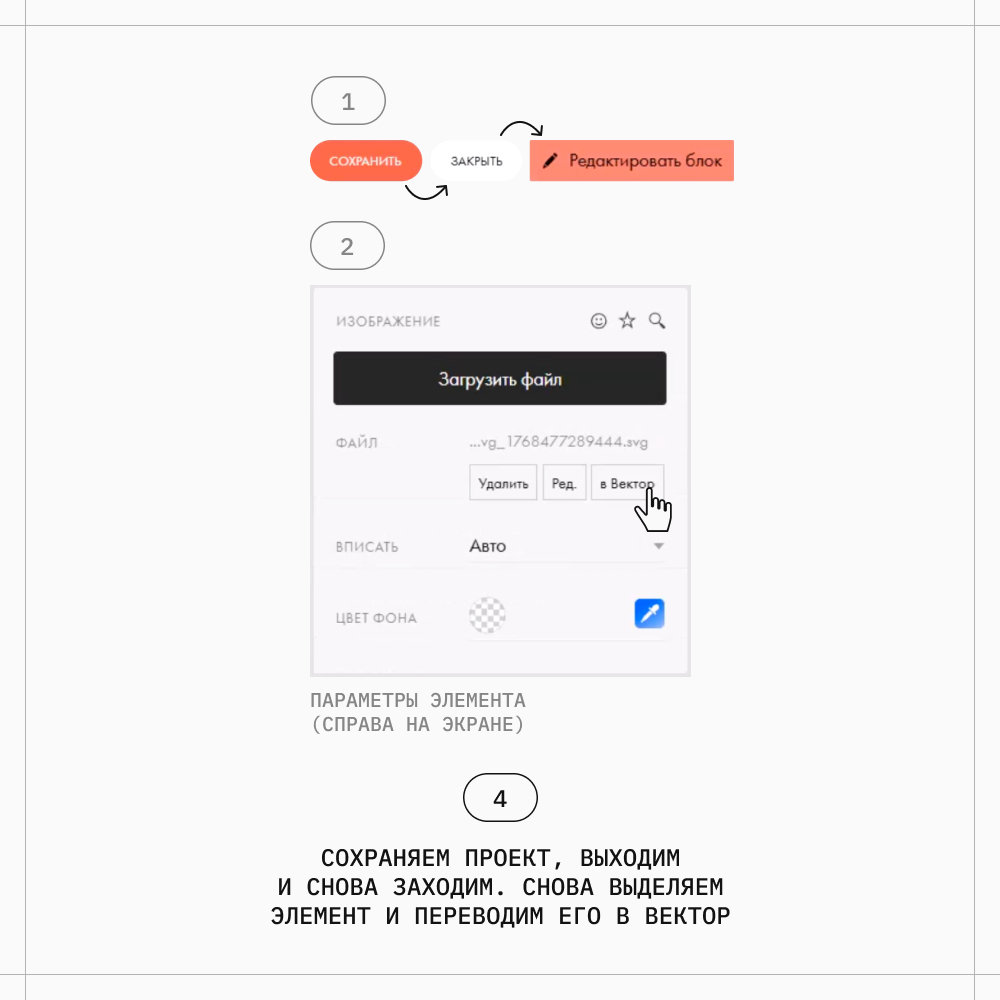 1

СОХРАНИТЬ ЗАКРЫТЬ Редактировать блок

2

ИЗОБРАЖЕНИЕ

Загрузить файл

ФАЙЛ ...vg_1768477289444.svg

Удалить Ред. в Вектор

ВПИСАТЬ Авто

ЦВЕТ ФОНА

ПАРАМЕТРЫ ЭЛЕМЕНТА (СПРАВА НА ЭКРАНЕ)

4

СОХРАНЯЕМ ПРОЕКТ, ВЫХОДИМ И СНОВА ЗАХОДИМ. СНОВА ВЫДЕЛЯЕМ ЭЛЕМЕНТ И ПЕРЕВОДИМ ЕГО В ВЕКТОР