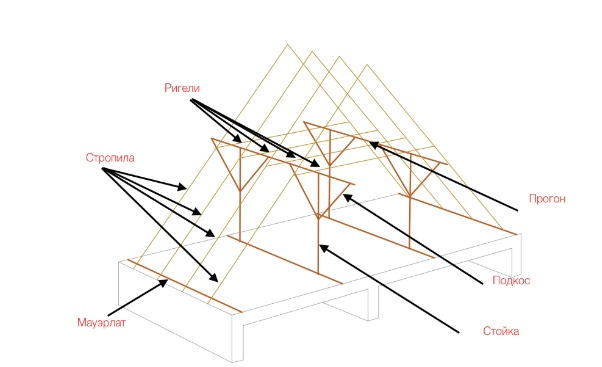 Ригели

Стропила

Прогон

Подкос

Мауэрлат

Стойка