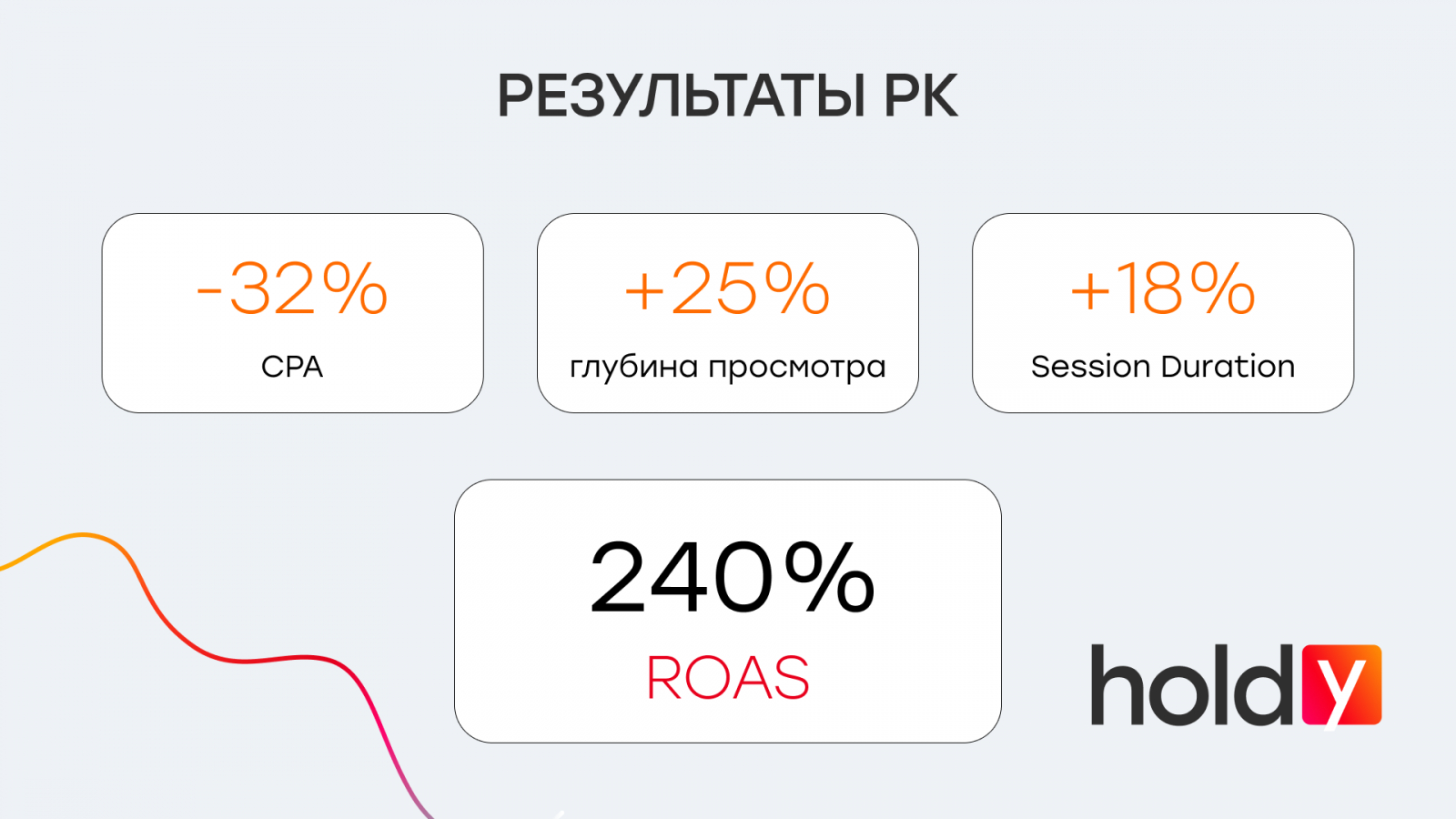 РЕЗУЛЬТАТЫ РК

-32%
CPA

+25%
глубина просмотра

+18%
Session Duration

240%
ROAS

holdy