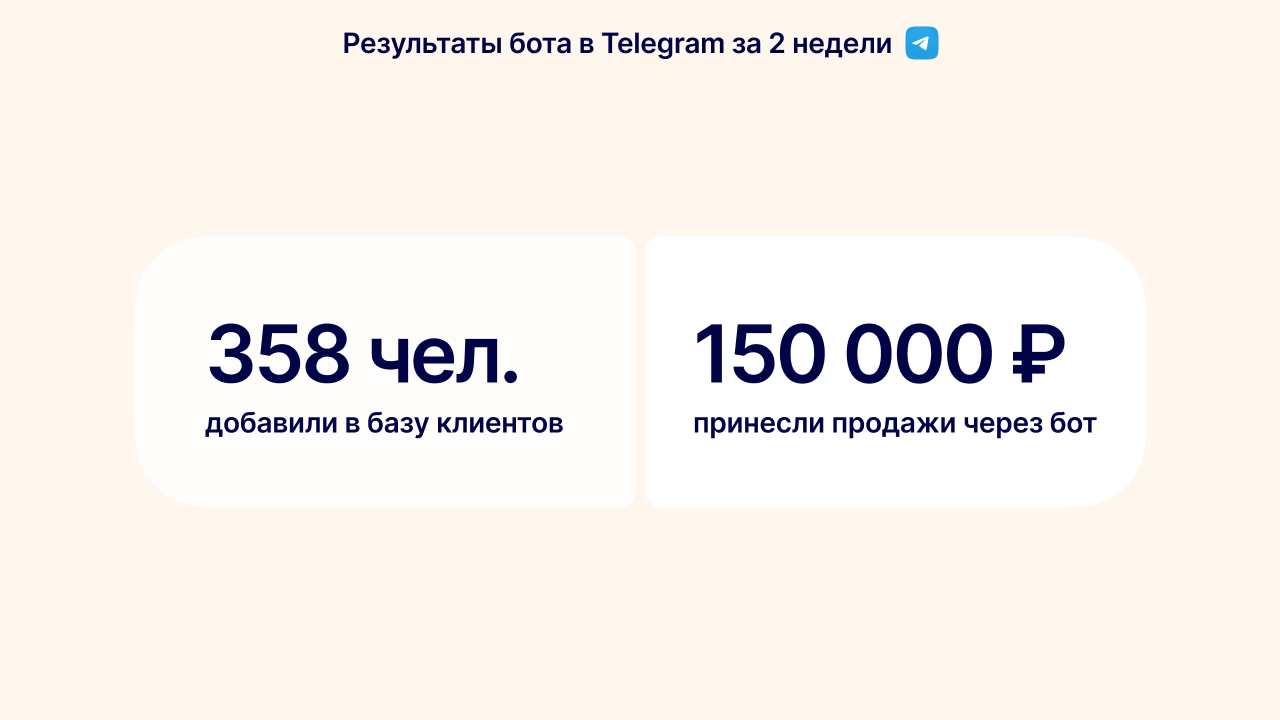 Результаты бота в Telegram за 2 недели

358 чел.
добавили в базу клиентов

150 000 ₽
принесли продажи через бот