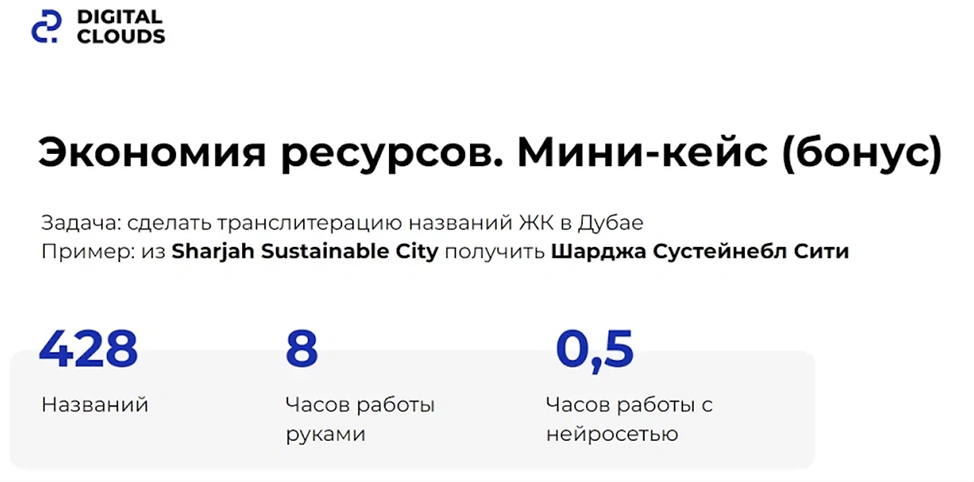 DIGITAL
CLOUDS

Экономия ресурсов. Мини-кейс (бонус)

Задача: сделать транслитерацию названий ЖК в Дубае
Пример: из Sharjah Sustainable City получить Шарджа Сустейнебл Сити

428
Названий

8
Часов работы руками

0,5
Часов работы с нейросетью