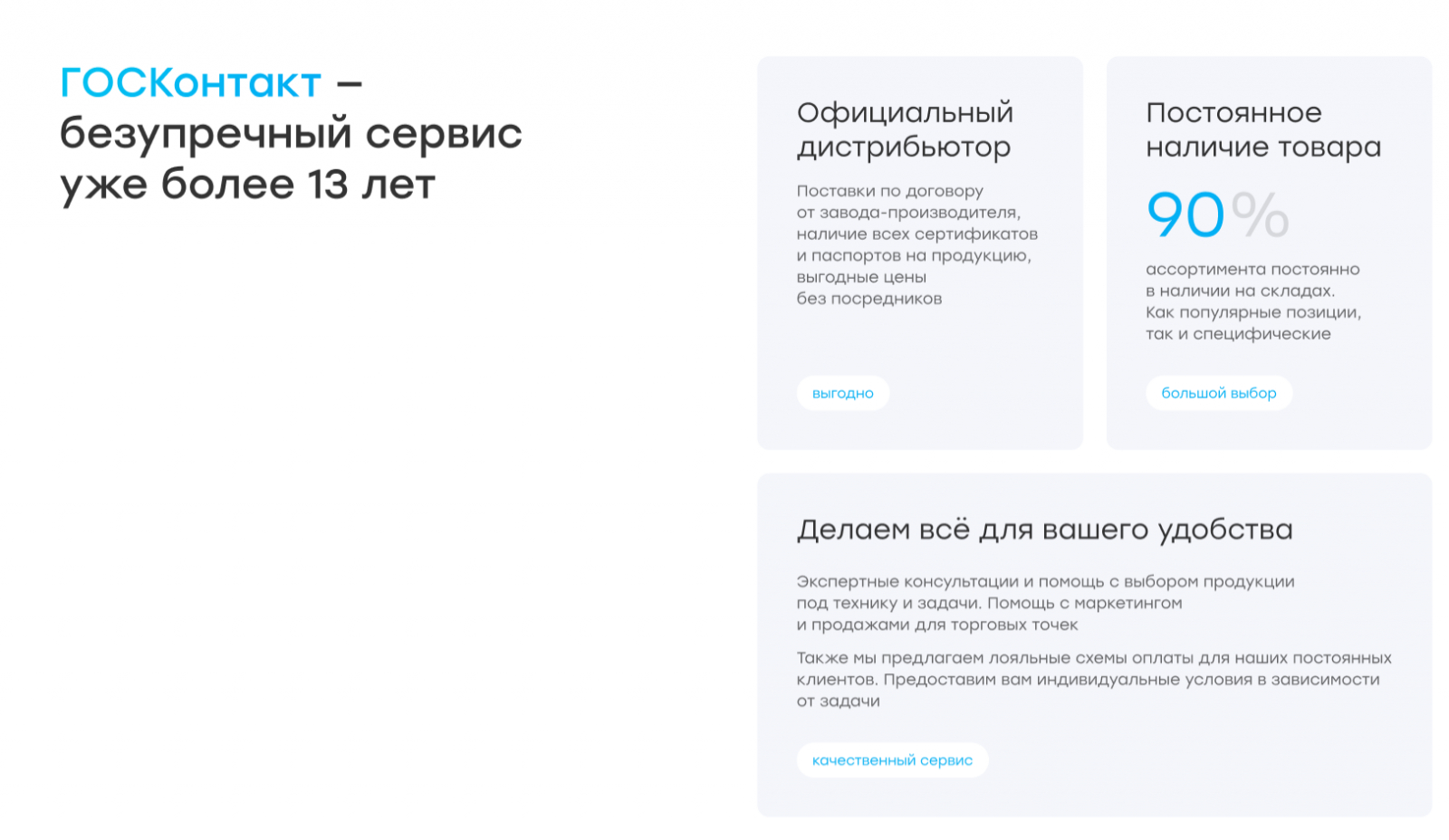 ГОСКонтакт – безупречный сервис уже более 13 лет

Официальный дистрибьютор

Поставки по договору от завода-производителя, наличие всех сертификатов и паспортов на продукцию, выгодные цены без посредников

выгодно

Постоянное наличие товара

90%

ассортимента постоянно в наличии на складах. Как популярные позиции, так и специфические

большой выбор

Делаем всё для вашего удобства

Экспертные консультации и помощь с выбором продукции под технику и задачи. Помощь с маркетингом и продажами для торговых точек

Также мы предлагаем лояльные схемы оплаты для наших постоянных клиентов. Предоставим вам индивидуальные условия в зависимости от задачи

качественный сервис