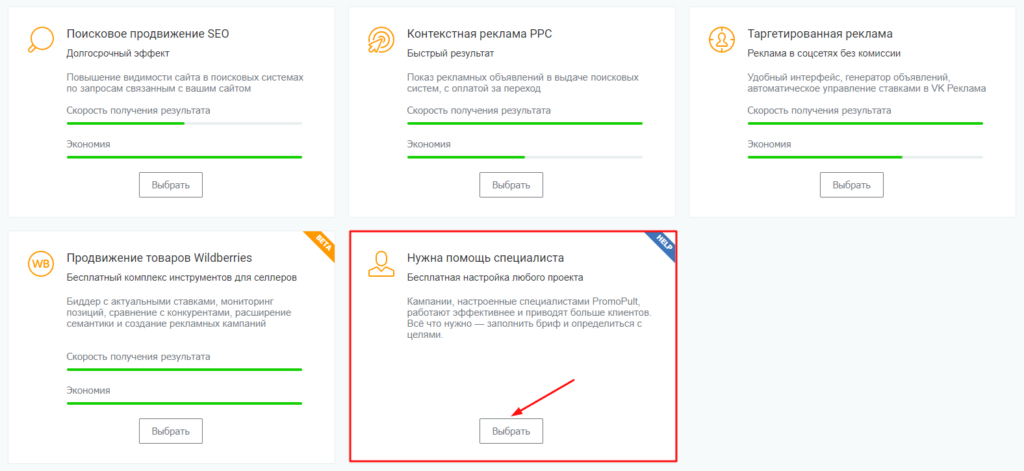 Поисковое продвижение SEO
Долгосрочный эффект
Повышение видимости сайта в поисковых системах по запросам связанным с вашим сайтом
Скорость получения результата
Экономия
Выбрать

Контекстная реклама PPC
Быстрый результат
Показ рекламных объявлений в выдаче поисковых систем, с оплатой за переход
Скорость получения результата
Экономия
Выбрать

Таргетированная реклама
Реклама в соцсетях без комиссии
Удобный интерфейс, генератор объявлений, автоматическое управление ставками в VK Реклама
Скорость получения результата
Экономия
Выбрать

WB
BETA
Продвижение товаров Wildberries
Бесплатный комплекс инструментов для селлеров
Биддер с актуальными ставками, мониторинг позиций, сравнение с конкурентами, расширение семантики и создание рекламных кампаний
Скорость получения результата
Экономия
Выбрать

HELP
Нужна помощь специалиста
Бесплатная настройка любого проекта
Кампании, настроенные специалистами PromoPult, работают эффективнее и приводят больше клиентов. Всё что нужно — заполнить бриф и определиться с целями.
Выбрать