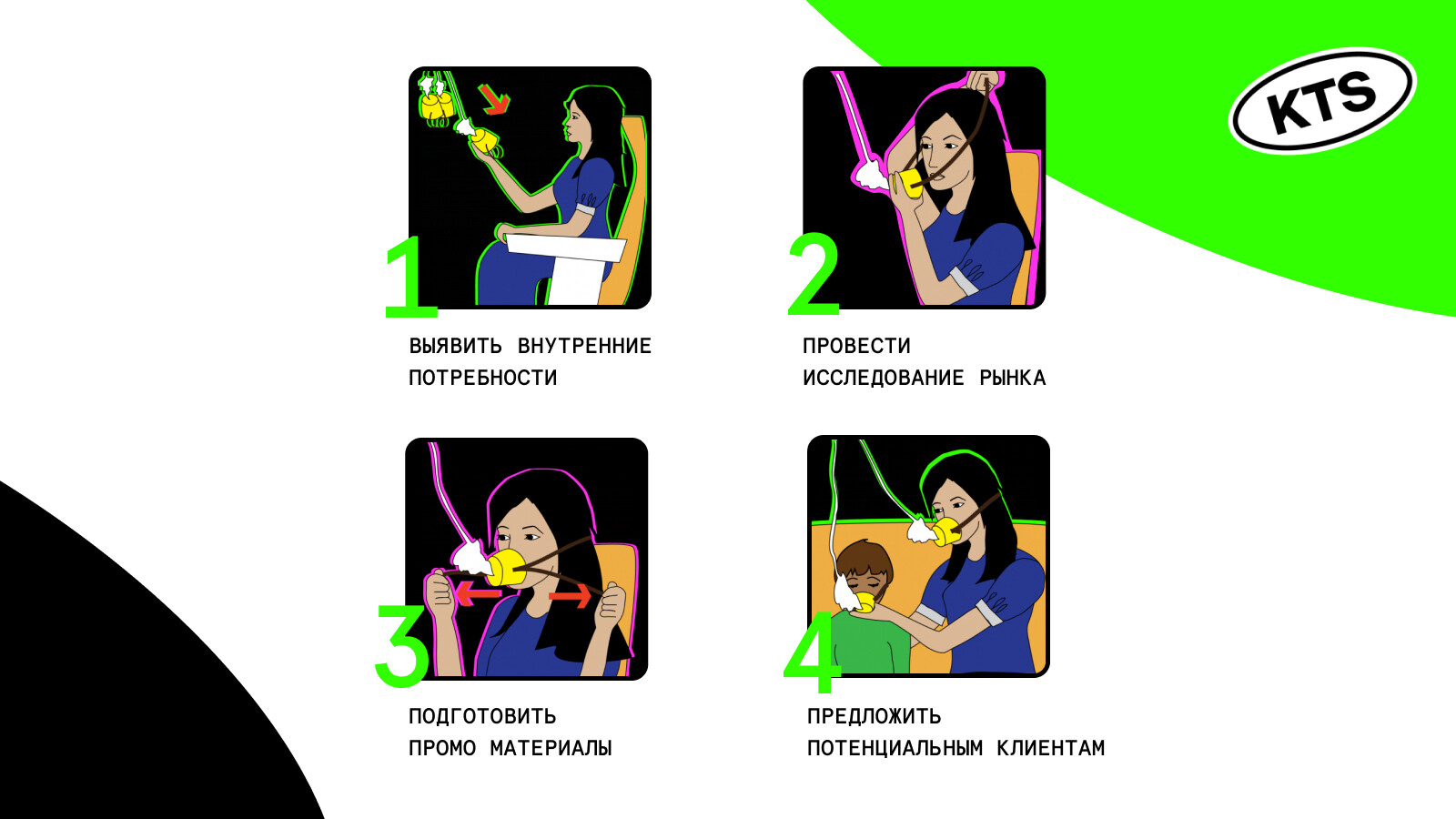 KTS

1
ВЫЯВИТЬ ВНУТРЕННИЕ ПОТРЕБНОСТИ

2
ПРОВЕСТИ ИССЛЕДОВАНИЕ РЫНКА

3
ПОДГОТОВИТЬ ПРОМО МАТЕРИАЛЫ

4
ПРЕДЛОЖИТЬ ПОТЕНЦИАЛЬНЫМ КЛИЕНТАМ