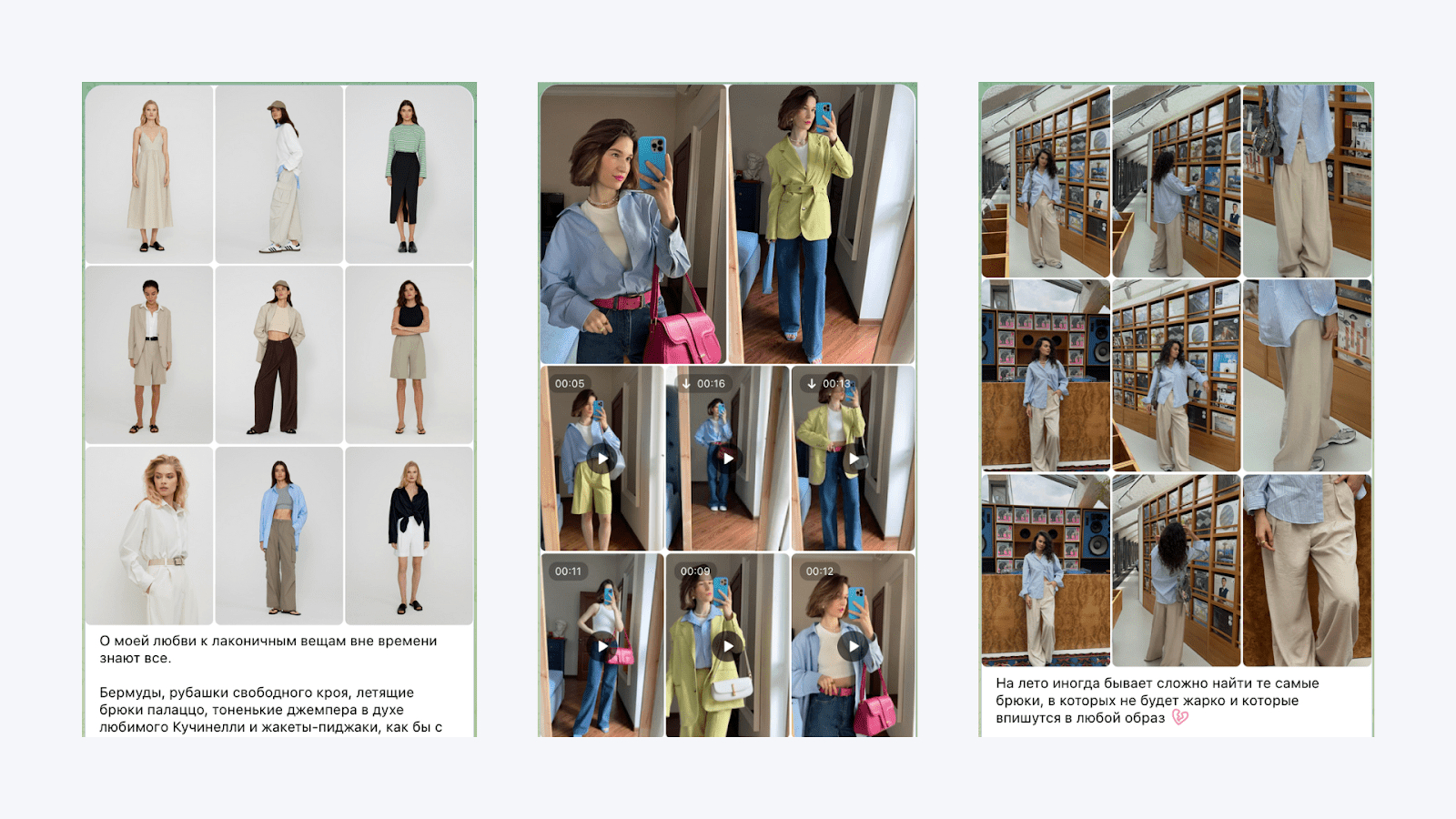 О моей любви к лаконичным вещам вне времени знают все.

Бермуды, рубашки свободного кроя, летящие брюки палаццо, тоненькие джемпера в духе любимого Кучинелли и жакеты-пиджаки, как бы с

00:05

00:16

00:13

00:11

00:09

00:12

На лето иногда бывает сложно найти те самые брюки, в которых не будет жарко и которые впишутся в любой образ