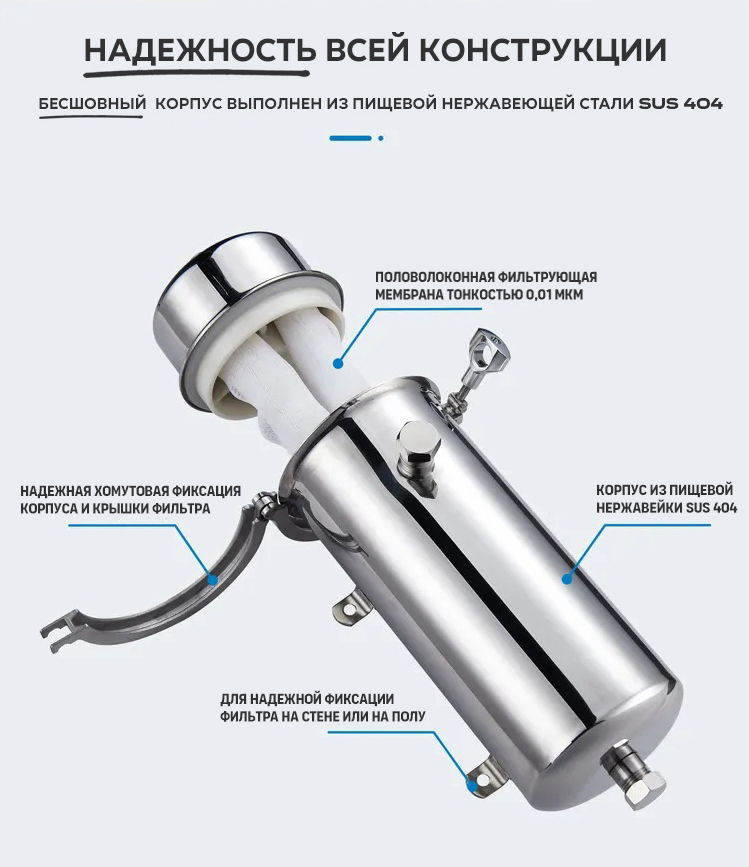 НАДЕЖНОСТЬ ВСЕЙ КОНСТРУКЦИИ

БЕСШОВНЫЙ КОРПУС ВЫПОЛНЕН ИЗ ПИЩЕВОЙ НЕРЖАВЕЮЩЕЙ СТАЛИ SUS 404

ПОЛОВОЛОКОННАЯ ФИЛЬТРУЮЩАЯ МЕМБРАНА ТОНКОСТЬЮ 0,01 МКМ

НАДЕЖНАЯ ХОМУТОВАЯ ФИКСАЦИЯ КОРПУСА И КРЫШКИ ФИЛЬТРА

КОРПУС ИЗ ПИЩЕВОЙ НЕРЖАВЕЙКИ SUS 404

ДЛЯ НАДЕЖНОЙ ФИКСАЦИИ ФИЛЬТРА НА СТЕНЕ ИЛИ НА ПОЛУ