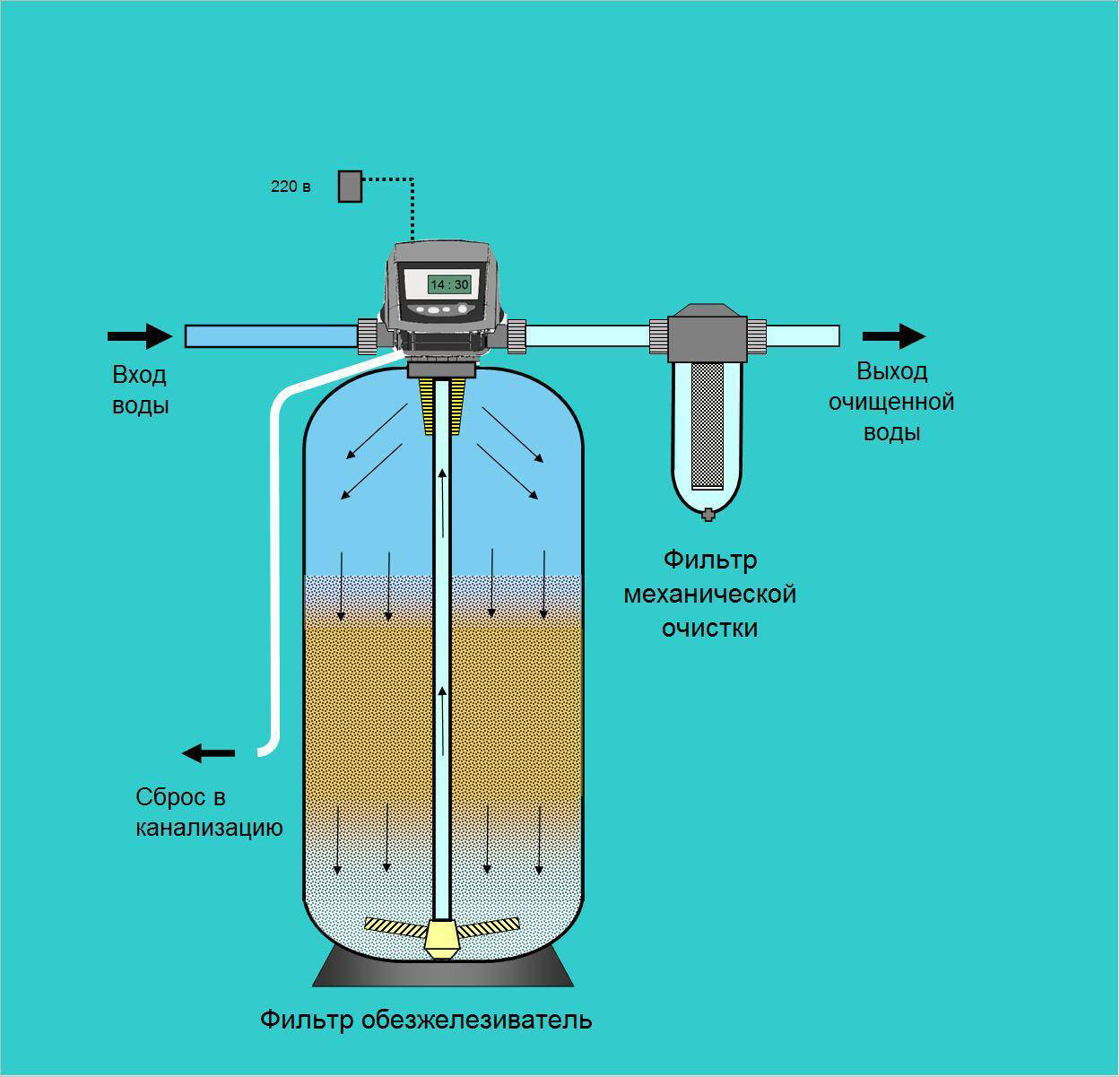 220 в

14 : 30

Вход воды

Выход очищенной воды

Фильтр механической очистки

Сброс в канализацию

Фильтр обезжелезиватель