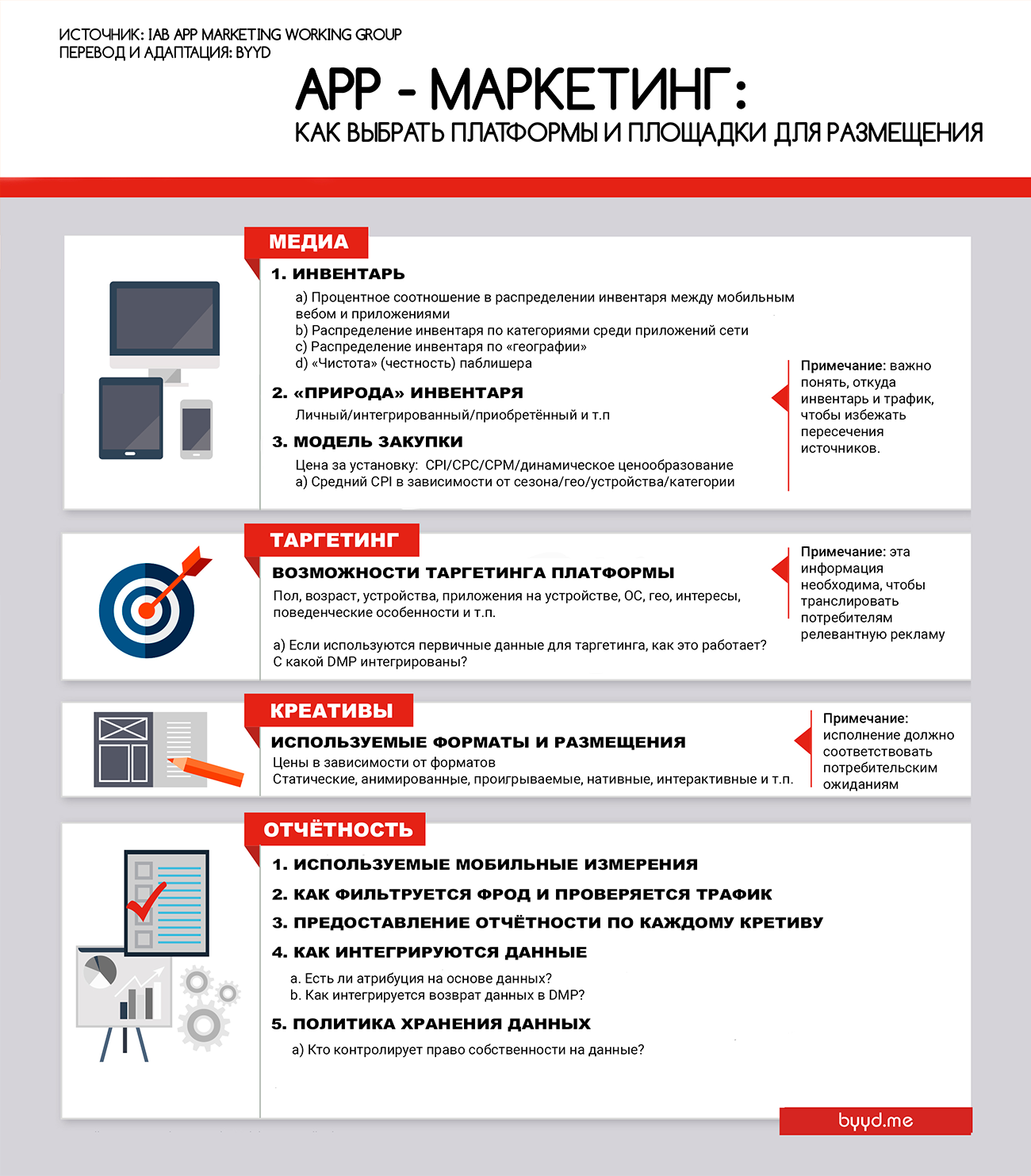 ИСТОЧНИК: IAB APP MARKETING WORKING GROUP
ПЕРЕВОД И АДАПТАЦИЯ: BYYD

APP - МАРКЕТИНГ:
КАК ВЫБРАТЬ ПЛАТФОРМЫ И ПЛОЩАДКИ ДЛЯ РАЗМЕЩЕНИЯ

МЕДИА

1. ИНВЕНТАРЬ

a) Процентное соотношение в распределении инвентаря между мобильным вебом и приложениями
b) Распределение инвентаря по категориями среди приложений сети
c) Распределение инвентаря по «географии»
d) «Чистота» (честность) паблишера

2. «ПРИРОДА» ИНВЕНТАРЯ

Личный/интегрированный/приобретённый и т.п

3. МОДЕЛЬ ЗАКУПКИ

Цена за установку: CPI/CPC/CPM/динамическое ценообразование
a) Средний CPI в зависимости от сезона/гео/устройства/категории

Примечание: важно понять, откуда инвентарь и трафик, чтобы избежать пересечения источников.

ТАРГЕТИНГ

ВОЗМОЖНОСТИ ТАРГЕТИНГА ПЛАТФОРМЫ

Пол, возраст, устройства, приложения на устройстве, ОС, гео, интересы, поведенческие особенности и т.п.

a) Если используются первичные данные для таргетинга, как это работает? С какой DMP интегрированы?

Примечание: эта информация необходима, чтобы транслировать потребителям релевантную рекламу

КРЕАТИВЫ

ИСПОЛЬЗУЕМЫЕ ФОРМАТЫ И РАЗМЕЩЕНИЯ

Цены в зависимости от форматов
Статические, анимированные, проигрываемые, нативные, интерактивные и т.п.

Примечание: исполнение должно соответствовать потребительским ожиданиям

ОТЧЁТНОСТЬ

1. ИСПОЛЬЗУЕМЫЕ МОБИЛЬНЫЕ ИЗМЕРЕНИЯ

2. КАК ФИЛЬТРУЕТСЯ ФРОД И ПРОВЕРЯЕТСЯ ТРАФИК

3. ПРЕДОСТАВЛЕНИЕ ОТЧЁТНОСТИ ПО КАЖДОМУ КРЕТИВУ

4. КАК ИНТЕГРИРУЮТСЯ ДАННЫЕ

a. Есть ли атрибуция на основе данных?
b. Как интегрируется возврат данных в DMP?

5. ПОЛИТИКА ХРАНЕНИЯ ДАННЫХ

a) Кто контролирует право собственности на данные?

byyd.me