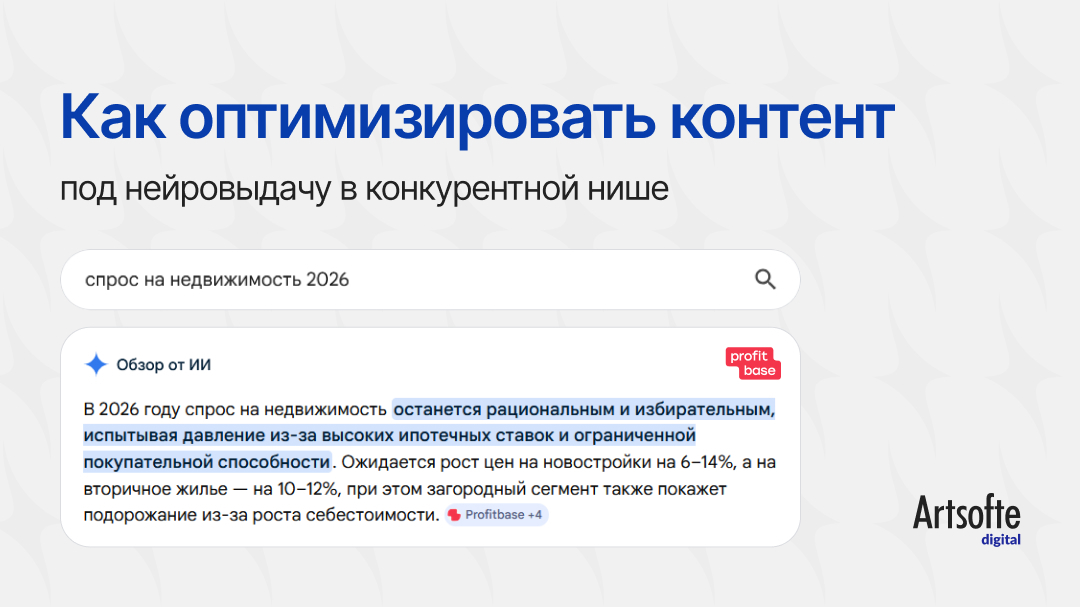 Как оптимизировать контент

под нейровыдачу в конкурентной нише

спрос на недвижимость 2026

Обзор от ИИ

profit base

В 2026 году спрос на недвижимость останется рациональным и избирательным, испытывая давление из-за высоких ипотечных ставок и ограниченной покупательной способности. Ожидается рост цен на новостройки на 6–14%, а на вторичное жилье — на 10–12%, при этом загородный сегмент также покажет подорожание из-за роста себестоимости. Profitbase +4

Artsofte digital