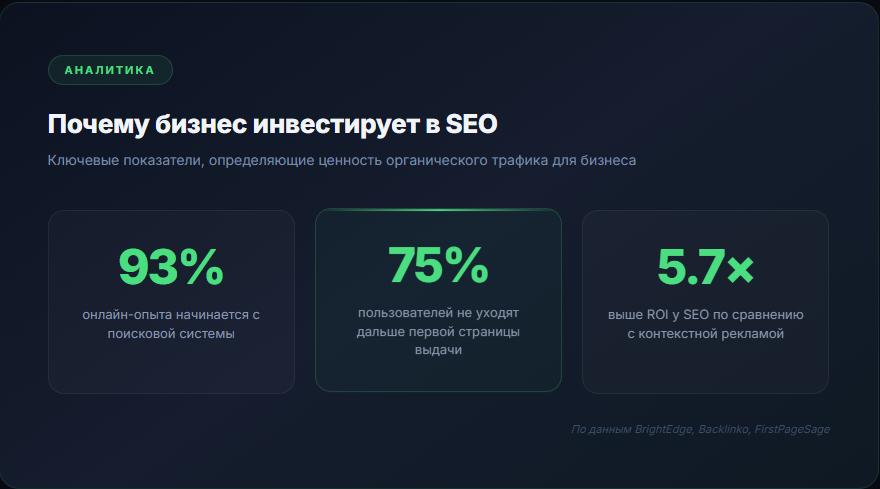 АНАЛИТИКА

Почему бизнес инвестирует в SEO

Ключевые показатели, определяющие ценность органического трафика для бизнеса

93%

онлайн-опыта начинается с поисковой системы

75%

пользователей не уходят дальше первой страницы выдачи

5.7×

выше ROI у SEO по сравнению с контекстной рекламой

По данным BrightEdge, Backlinko, FirstPageSage