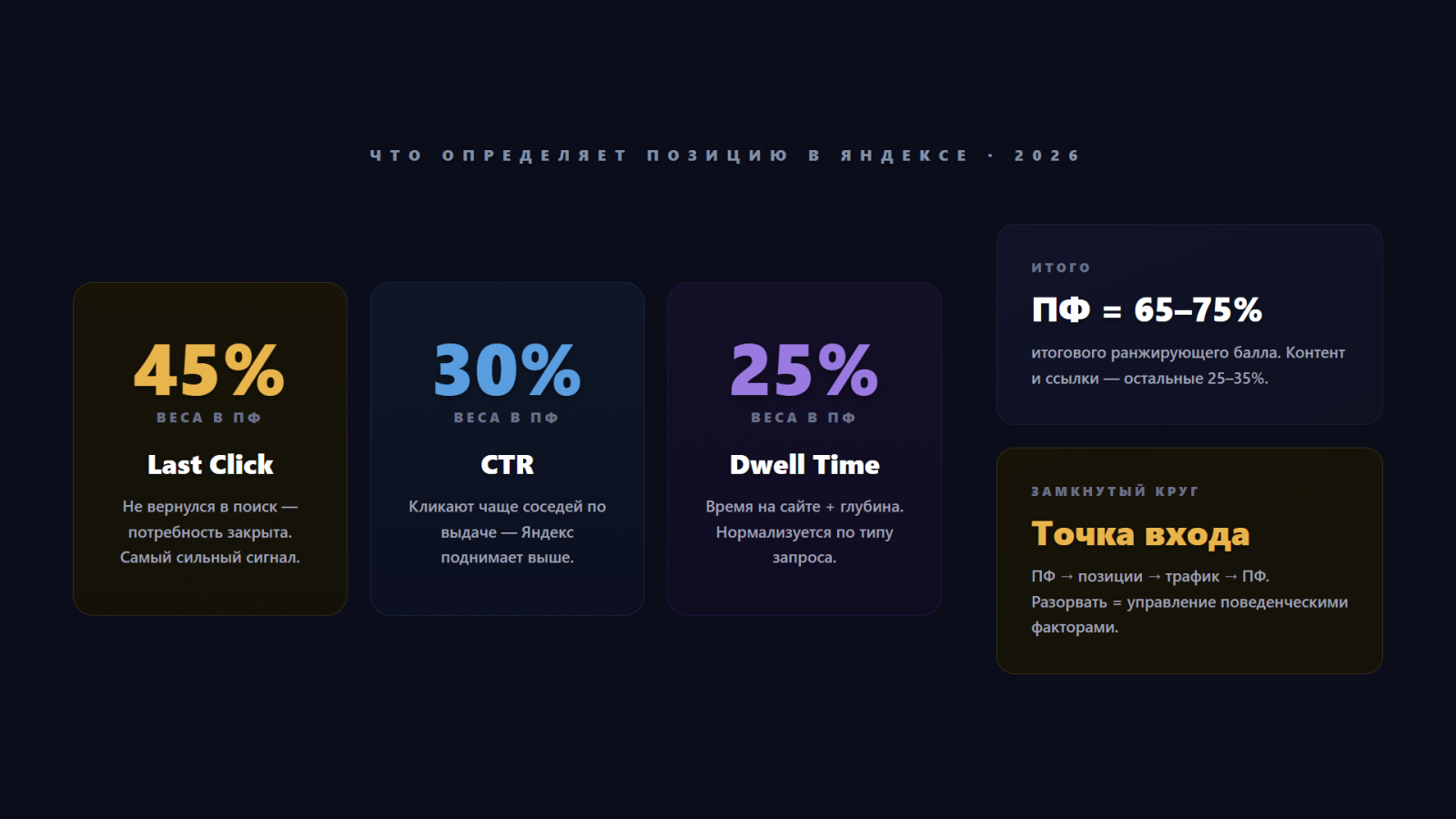 ЧТО ОПРЕДЕЛЯЕТ ПОЗИЦИЮ В ЯНДЕКСЕ · 2026

45%
ВЕСА В ПФ
Last Click
Не вернулся в поиск — потребность закрыта. Самый сильный сигнал.

30%
ВЕСА В ПФ
CTR
Кликают чаще соседей по выдаче — Яндекс поднимает выше.

25%
ВЕСА В ПФ
Dwell Time
Время на сайте + глубина. Нормализуется по типу запроса.

ИТОГО
ПФ = 65–75%
итогового ранжирующего балла. Контент и ссылки — остальные 25–35%.

ЗАМКНУТЫЙ КРУГ
Точка входа
ПФ → позиции → трафик → ПФ. Разорвать = управление поведенческими факторами.