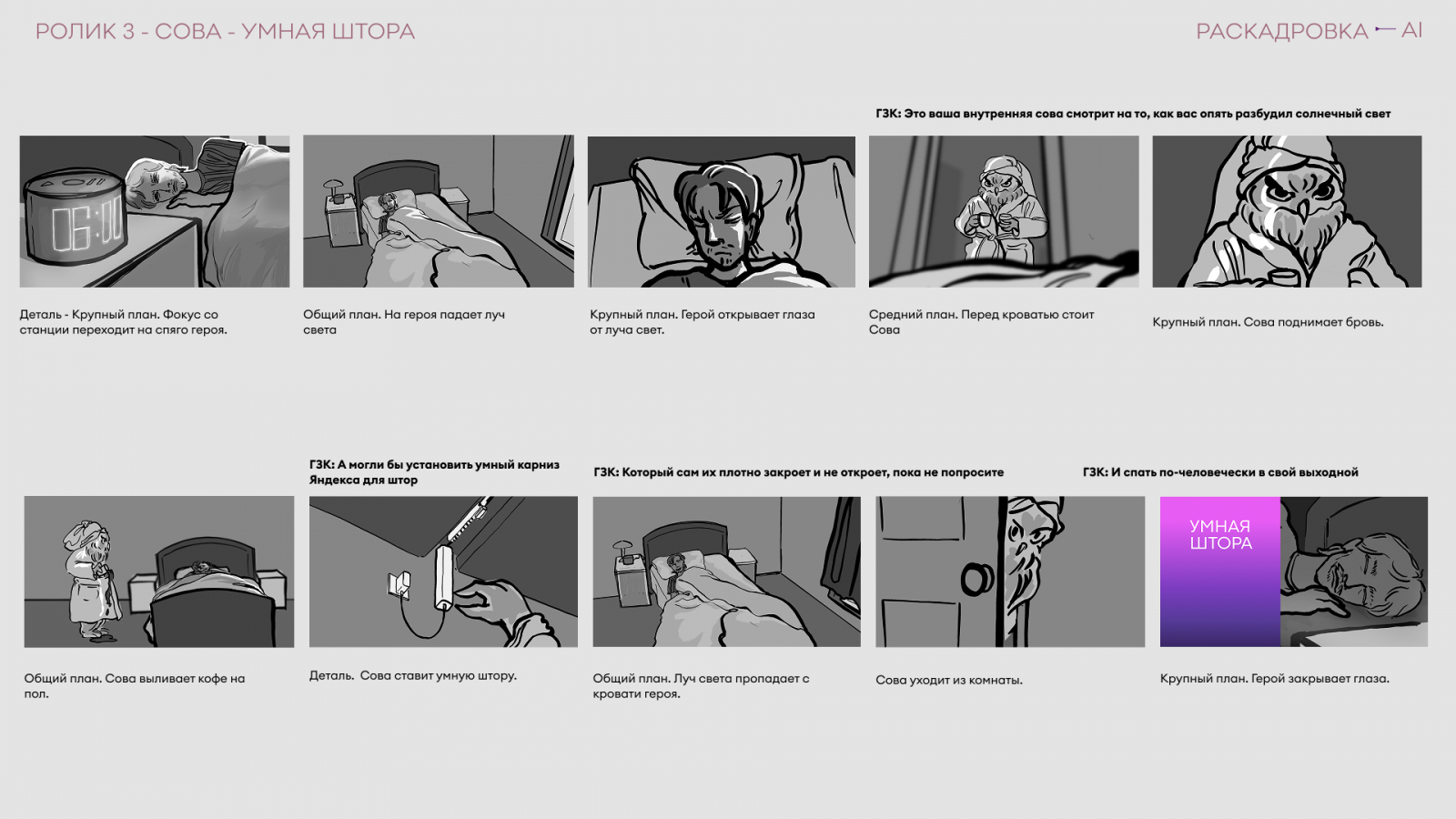 РОЛИК 3 - СОВА - УМНАЯ ШТОРА

РАСКАДРОВКА — AI

ГЗК: Это ваша внутренняя сова смотрит на то, как вас опять разбудил солнечный свет

06:00

Деталь - Крупный план. Фокус со станции переходит на спяго героя.

Общий план. На героя падает луч света

Крупный план. Герой открывает глаза от луча свет.

Средний план. Перед кроватью стоит Сова

Крупный план. Сова поднимает бровь.

ГЗК: А могли бы установить умный карниз Яндекса для штор

ГЗК: Который сам их плотно закроет и не откроет, пока не попросите

ГЗК: И спать по-человечески в свой выходной

УМНАЯ ШТОРА

Общий план. Сова выливает кофе на пол.

Деталь. Сова ставит умную штору.

Общий план. Луч света пропадает с кровати героя.

Сова уходит из комнаты.

Крупный план. Герой закрывает глаза.