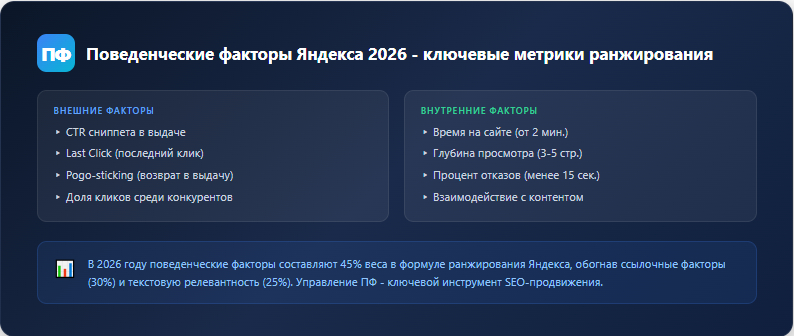 ПФ

Поведенческие факторы Яндекса 2026 - ключевые метрики ранжирования

ВНЕШНИЕ ФАКТОРЫ
▸ CTR сниппета в выдаче
▸ Last Click (последний клик)
▸ Pogo-sticking (возврат в выдачу)
▸ Доля кликов среди конкурентов

ВНУТРЕННИЕ ФАКТОРЫ
▸ Время на сайте (от 2 мин.)
▸ Глубина просмотра (3-5 стр.)
▸ Процент отказов (менее 15 сек.)
▸ Взаимодействие с контентом

В 2026 году поведенческие факторы составляют 45% веса в формуле ранжирования Яндекса, обогнав ссылочные факторы (30%) и текстовую релевантность (25%). Управление ПФ - ключевой инструмент SEO-продвижения.