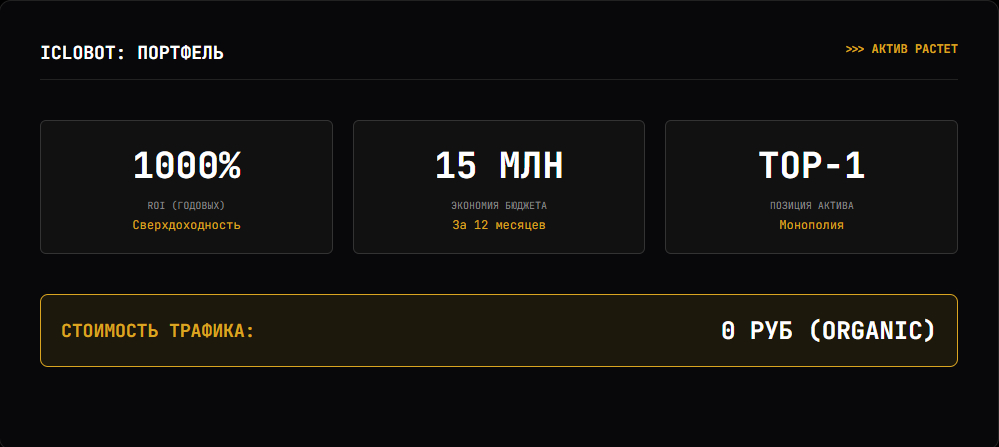 ICLOBOT: ПОРТФЕЛЬ

>>> АКТИВ РАСТЕТ

1000%
ROI (ГОДОВЫХ)
Сверхдоходность

15 МЛН
ЭКОНОМИЯ БЮДЖЕТА
За 12 месяцев

TOP-1
ПОЗИЦИЯ АКТИВА
Монополия

СТОИМОСТЬ ТРАФИКА:

0 РУБ (ORGANIC)