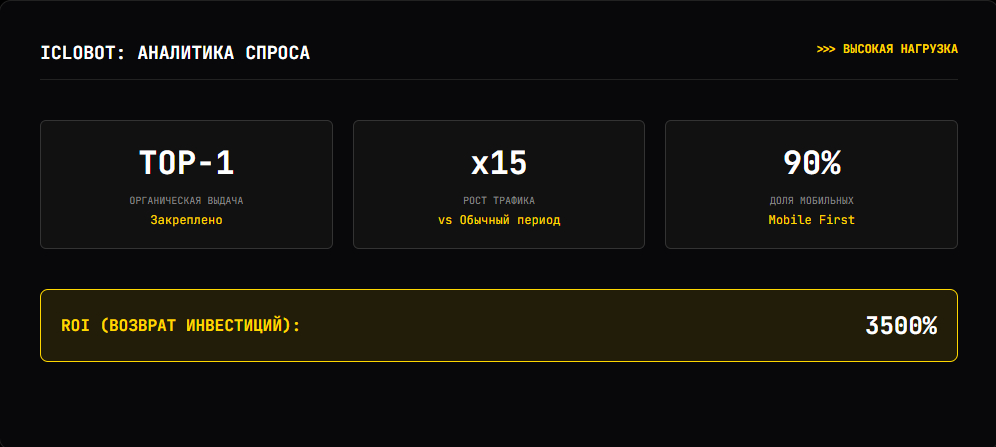 ICLOBOT: АНАЛИТИКА СПРОСА

>>> ВЫСОКАЯ НАГРУЗКА

TOP-1
ОРГАНИЧЕСКАЯ ВЫДАЧА
Закреплено

x15
РОСТ ТРАФИКА
vs Обычный период

90%
ДОЛЯ МОБИЛЬНЫХ
Mobile First

ROI (ВОЗВРАТ ИНВЕСТИЦИЙ):

3500%