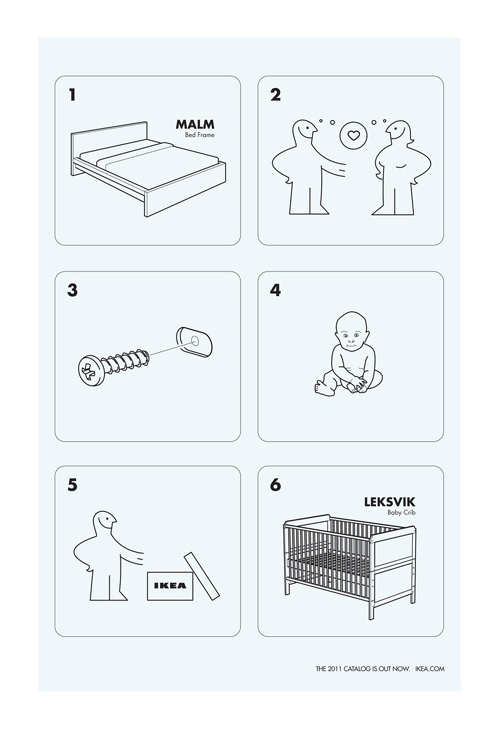 1

MALM
Bed Frame

2

3

4

5

IKEA

6

LEKSVIK
Baby Crib

THE 2011 CATALOG IS OUT NOW. IKEA.COM