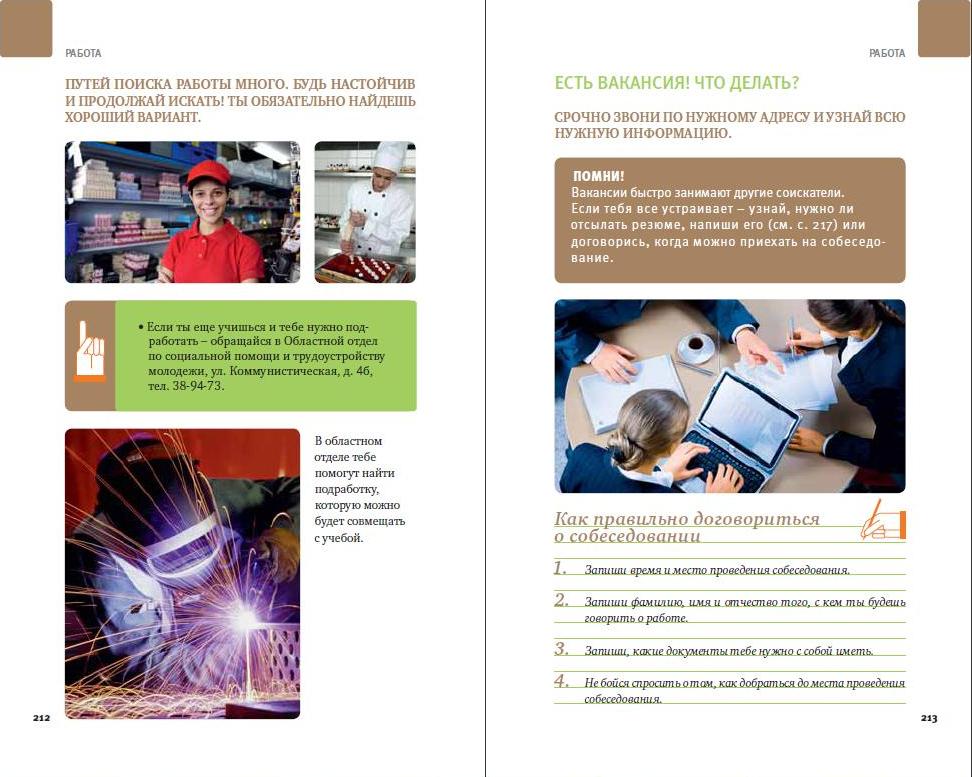 РАБОТА

ПУТЕЙ ПОИСКА РАБОТЫ МНОГО. БУДЬ НАСТОЙЧИВ И ПРОДОЛЖАЙ ИСКАТЬ! ТЫ ОБЯЗАТЕЛЬНО НАЙДЕШЬ ХОРОШИЙ ВАРИАНТ.

• Если ты еще учишься и тебе нужно подработать – обращайся в Областной отдел по социальной помощи и трудоустройству молодежи, ул. Коммунистическая, д. 46, тел. 38-94-73.

В областном отделе тебе помогут найти подработку, которую можно будет совмещать с учебой.

212

РАБОТА

ЕСТЬ ВАКАНСИЯ! ЧТО ДЕЛАТЬ?

СРОЧНО ЗВОНИ ПО НУЖНОМУ АДРЕСУ И УЗНАЙ ВСЮ НУЖНУЮ ИНФОРМАЦИЮ.

ПОМНИ!
Вакансии быстро занимают другие соискатели.
Если тебя все устраивает – узнай, нужно ли отсылать резюме, напиши его (см. с. 217) или договорись, когда можно приехать на собеседование.

Как правильно договориться о собеседовании

1. Запиши время и место проведения собеседования.

2. Запиши фамилию, имя и отчество того, с кем ты будешь говорить о работе.

3. Запиши, какие документы тебе нужно с собой иметь.

4. Не бойся спросить о том, как добраться до места проведения собеседования.

213