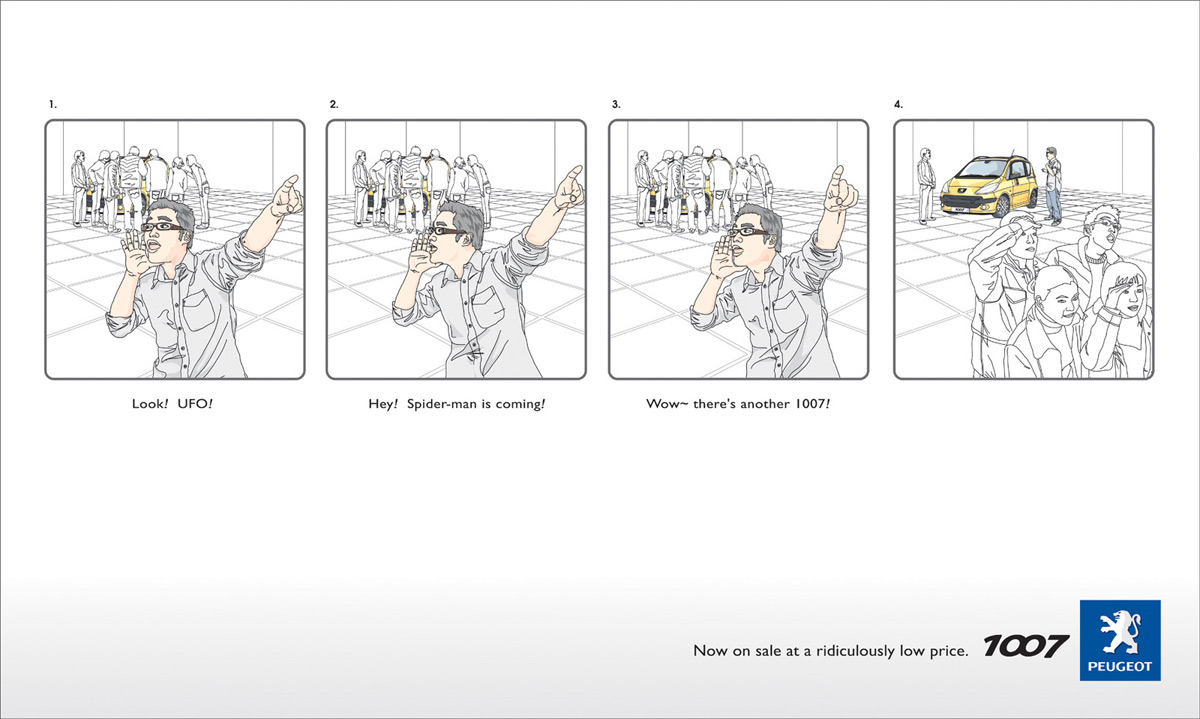 1.

Look! UFO!

2.

Hey! Spider-man is coming!

3.

Wow~ there's another 1007!

4.

Now on sale at a ridiculously low price. 1007

PEUGEOT