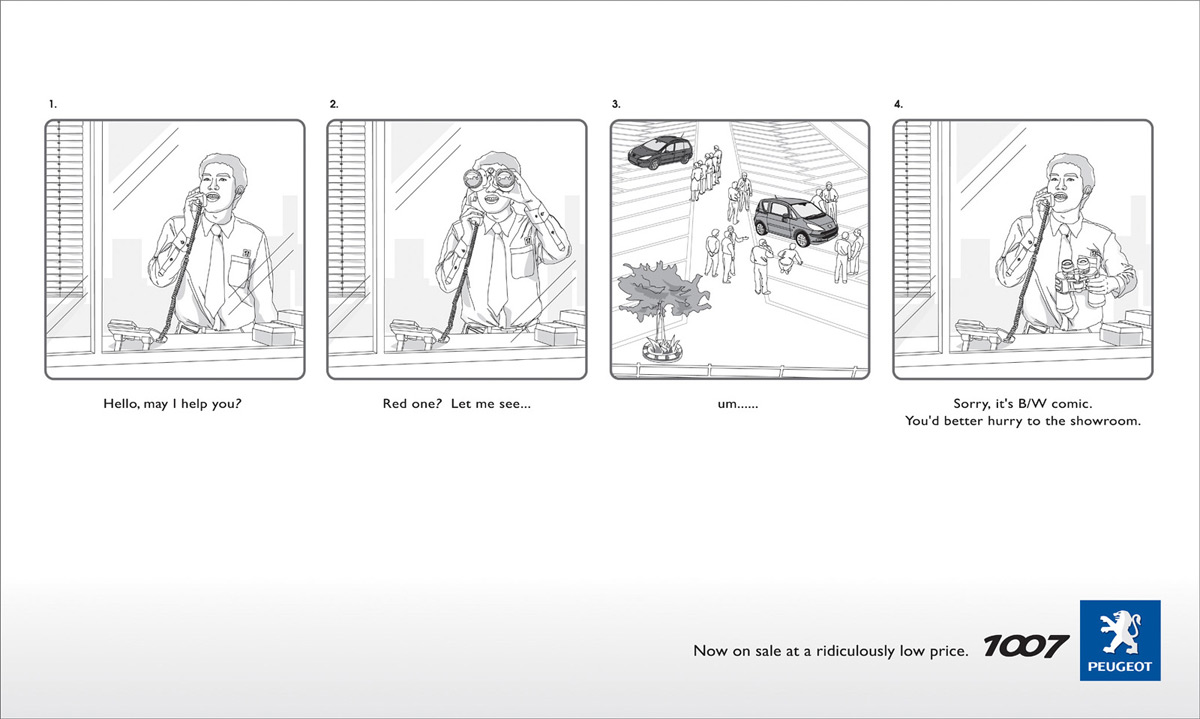 1.

Hello, may I help you?

2.

Red one? Let me see...

3.

um......

4.

Sorry, it's B/W comic.
You'd better hurry to the showroom.

Now on sale at a ridiculously low price. 1007

PEUGEOT