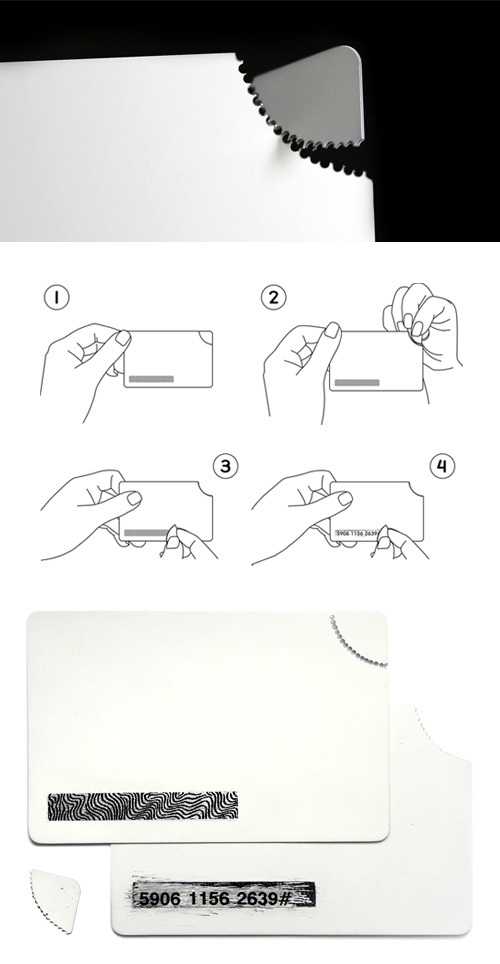 1

2

3

4

5906 1156 2639

5906 1156 2639#