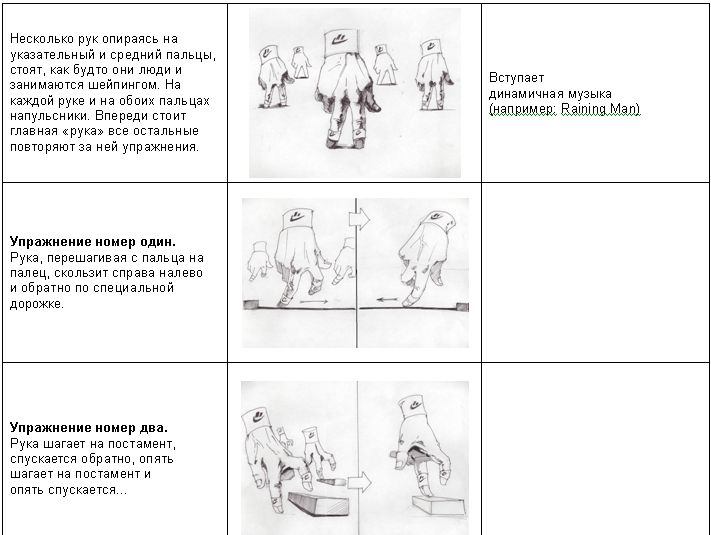 | | | |
|---|---|---|
| Несколько рук опираясь на указательный и средний пальцы, стоят, как будто они люди и занимаются шейпингом. На каждой руке и на обоих пальцах напульсники. Впереди стоит главная «рука» все остальные повторяют за ней упражнения. | | Вступает динамичная музыка (например: Raining Man) |
| **Упражнение номер один.** Рука, перешагивая с пальца на палец, скользит справа налево и обратно по специальной дорожке. | | |
| **Упражнение номер два.** Рука шагает на постамент, спускается обратно, опять шагает на постамент и опять спускается... | | |