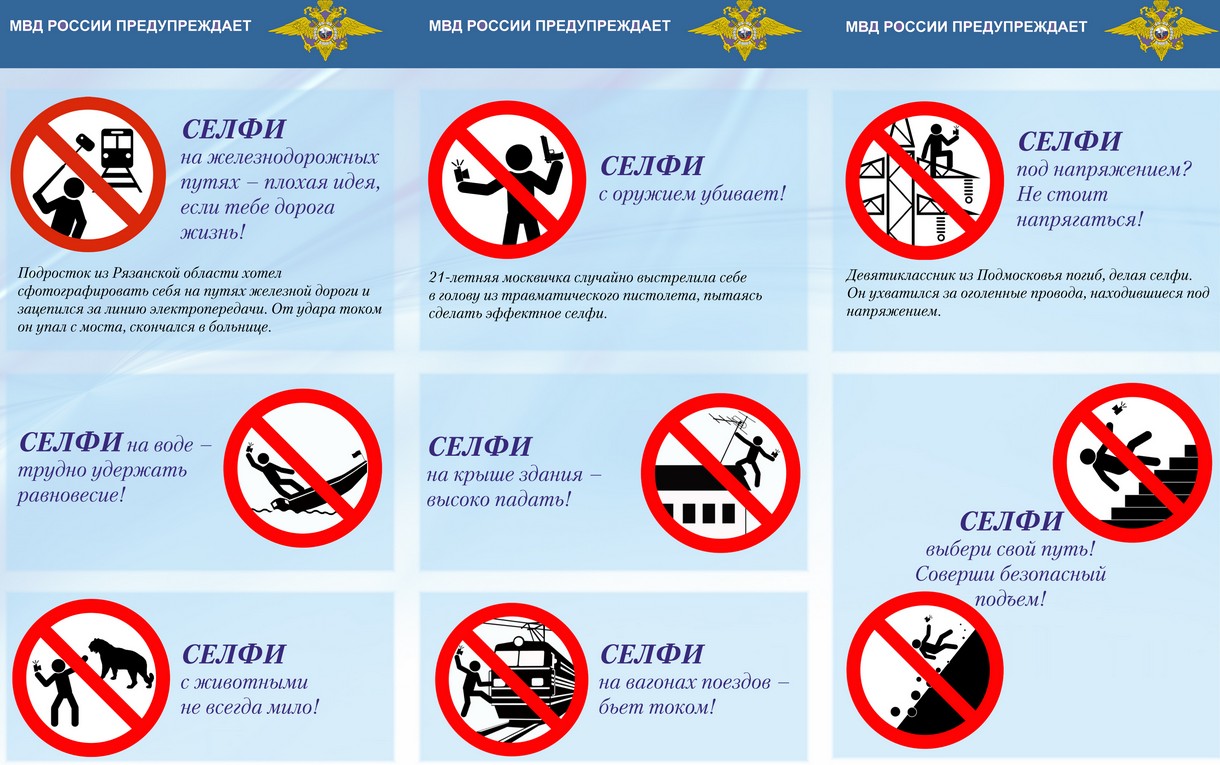 МВД РОССИИ ПРЕДУПРЕЖДАЕТ

СЕЛФИ на железнодорожных путях – плохая идея, если тебе дорога жизнь!

Подросток из Рязанской области хотел сфотографировать себя на путях железной дороги и зацепился за линию электропередачи. От удара током он упал с моста, скончался в больнице.

СЕЛФИ на воде – трудно удержать равновесие!

СЕЛФИ с животными не всегда мило!

МВД РОССИИ ПРЕДУПРЕЖДАЕТ

СЕЛФИ с оружием убивает!

21-летняя москвичка случайно выстрелила себе в голову из травматического пистолета, пытаясь сделать эффектное селфи.

СЕЛФИ на крыше здания – высоко падать!

СЕЛФИ на вагонах поездов – бьет током!

МВД РОССИИ ПРЕДУПРЕЖДАЕТ

СЕЛФИ под напряжением? Не стоит напрягаться!

Девятиклассник из Подмосковья погиб, делая селфи. Он ухватился за оголенные провода, находившиеся под напряжением.

СЕЛФИ выбери свой путь! Соверши безопасный подъем!