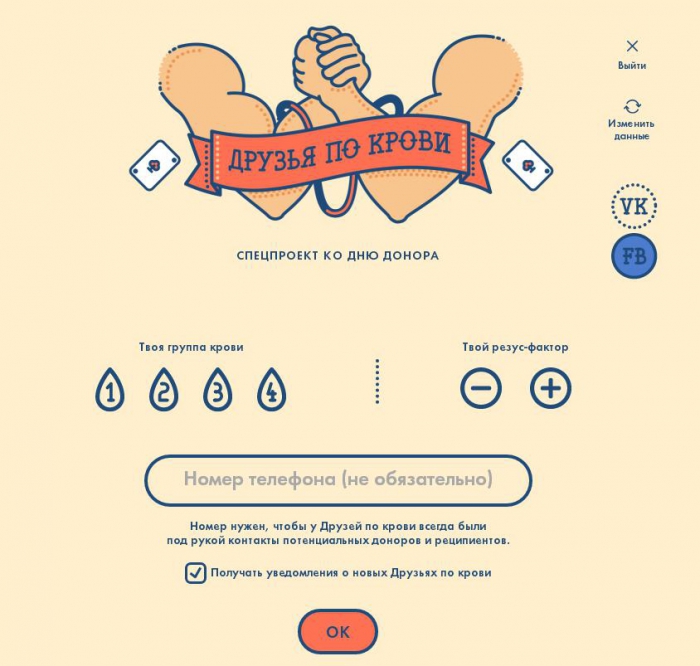 Выйти

Изменить данные

VK

FB

ДРУЗЬЯ ПО КРОВИ

СПЕЦПРОЕКТ КО ДНЮ ДОНОРА

Твоя группа крови

1 2 3 4

Твой резус-фактор

− +

Номер телефона (не обязательно)

Номер нужен, чтобы у Друзей по крови всегда были под рукой контакты потенциальных доноров и реципиентов.

Получать уведомления о новых Друзьях по крови

OK